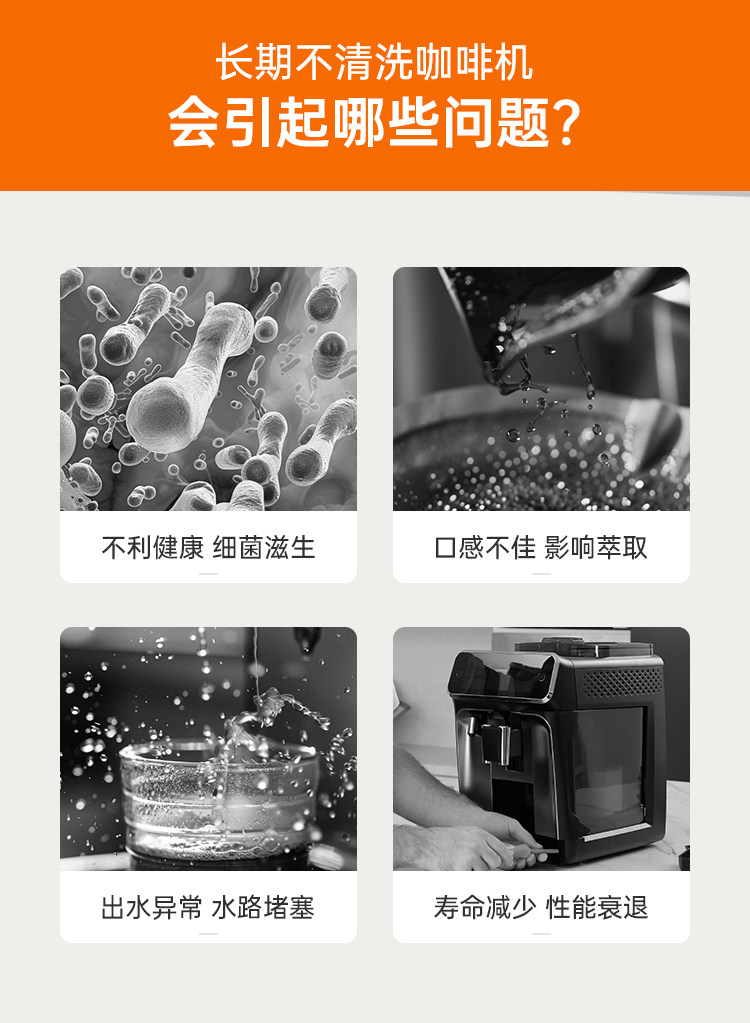 长期不清洗咖啡机
会引起哪些问题?

不利健康 细菌滋生

口感不佳 影响萃取

出水异常 水路堵塞

寿命减少 性能衰退