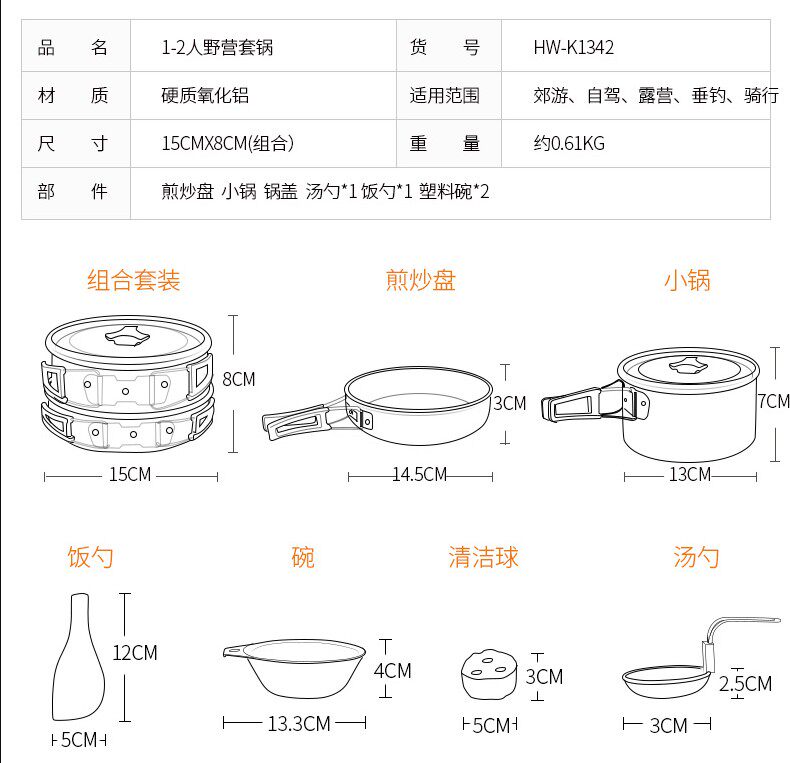 | 品　名 | 1-2人野营套锅 | 货　号 | HW-K1342 |
|---|---|---|---|
| 材　质 | 硬质氧化铝 | 适用范围 | 郊游、自驾、露营、垂钓、骑行 |
| 尺　寸 | 15CMX8CM(组合) | 重　量 | 约0.61KG |
| 部　件 | 煎炒盘 小锅 锅盖 汤勺*1 饭勺*1 塑料碗*2 | | |

组合套装

8CM

15CM

煎炒盘

3CM

14.5CM

小锅

7CM

13CM

饭勺

12CM

5CM

碗

4CM

13.3CM

清洁球

3CM

5CM

汤勺

2.5CM

3CM