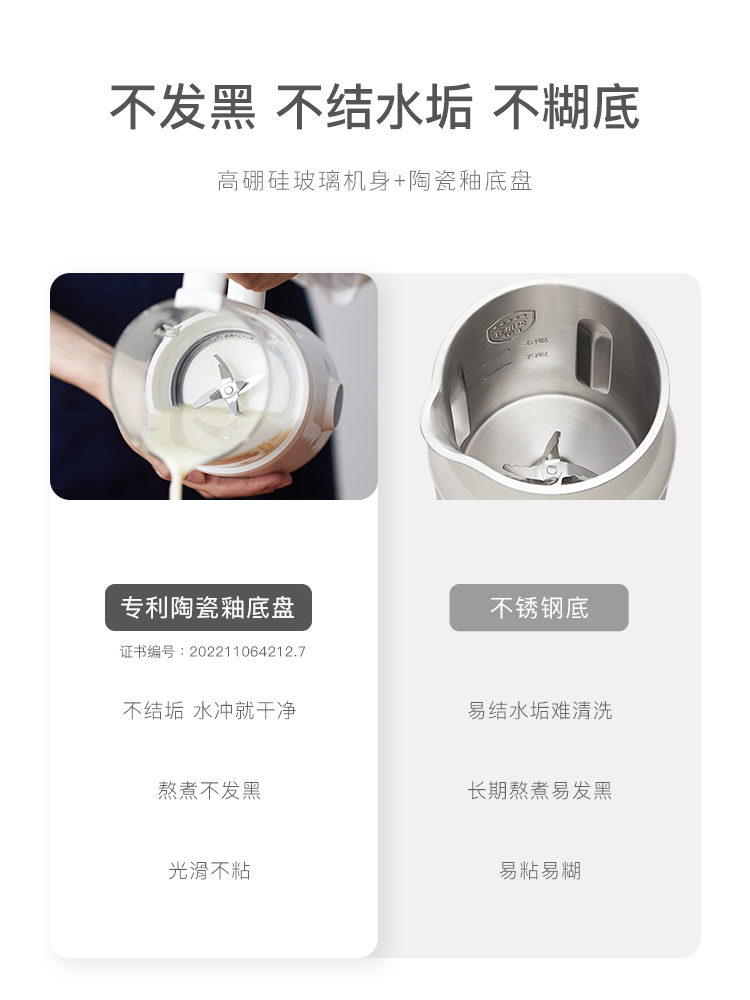 不发黑 不结水垢 不糊底

高硼硅玻璃机身+陶瓷釉底盘

专利陶瓷釉底盘

证书编号：202211064212.7

不结垢 水冲就干净

熬煮不发黑

光滑不粘

不锈钢底

易结水垢难清洗

长期熬煮易发黑

易粘易糊