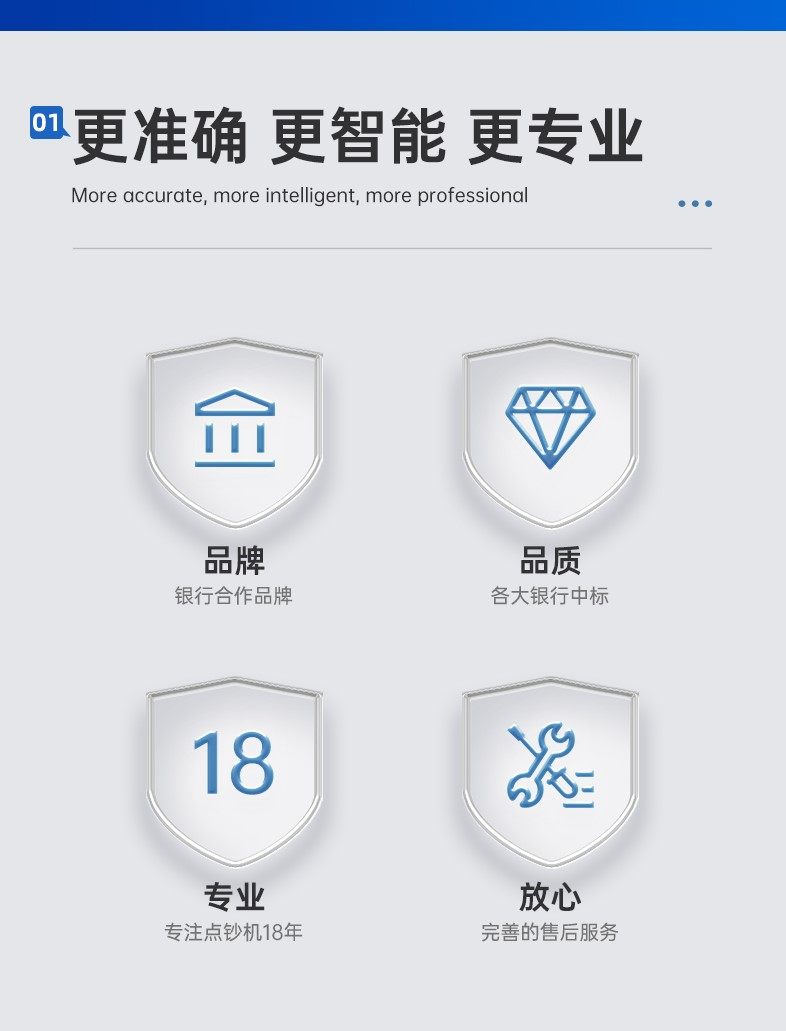 01 更准确 更智能 更专业

More accurate, more intelligent, more professional

品牌
银行合作品牌

品质
各大银行中标

18

专业
专注点钞机18年

放心
完善的售后服务