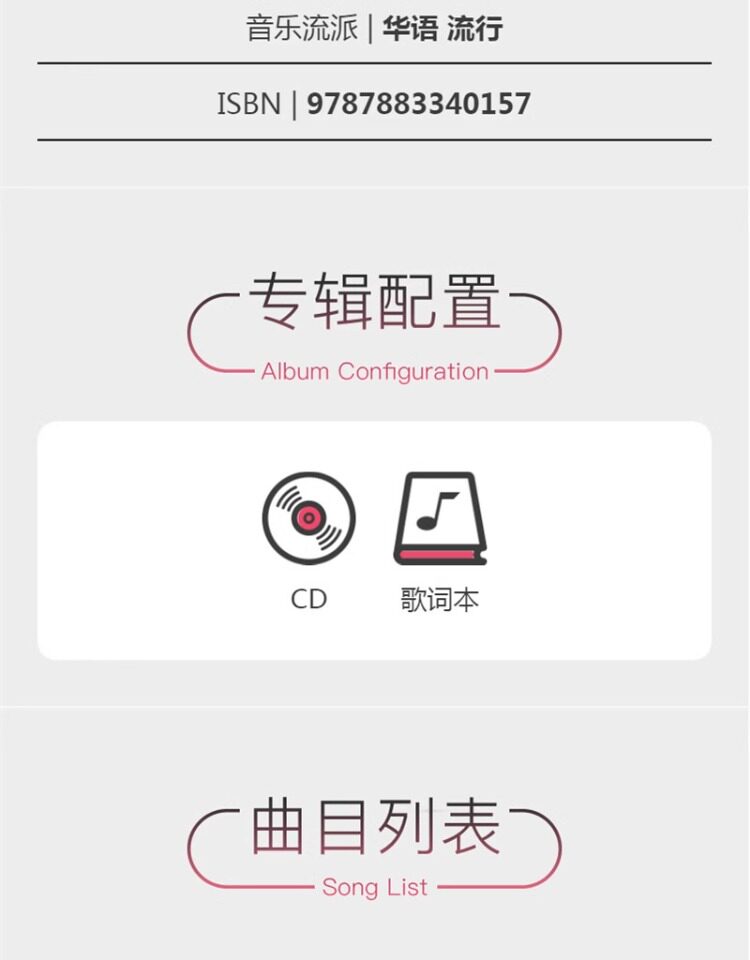 音乐流派 | 华语 流行

ISBN | 9787883340157

专辑配置

Album Configuration

CD

歌词本

曲目列表

Song List