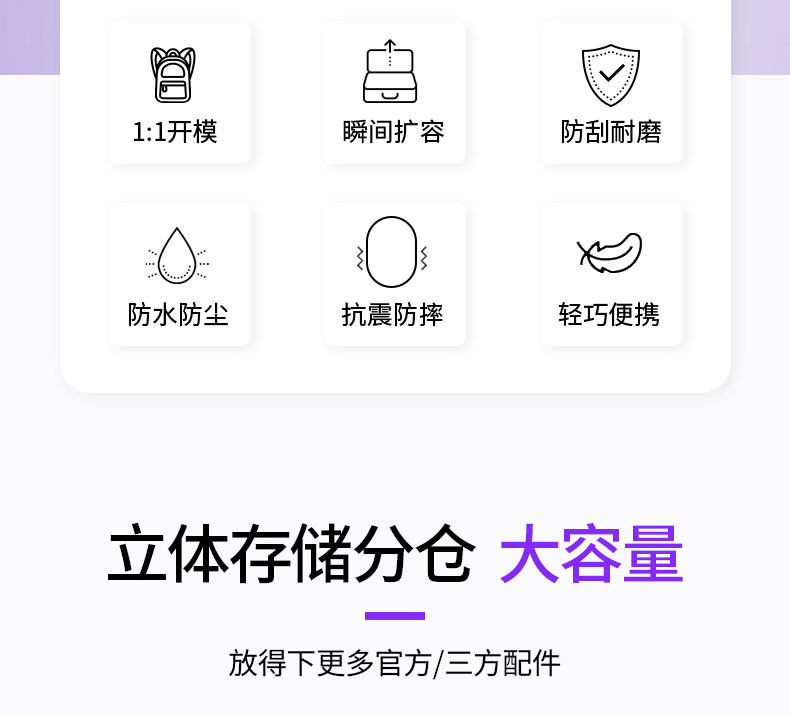 1:1开模

瞬间扩容

防刮耐磨

防水防尘

抗震防摔

轻巧便携

立体存储分仓 大容量

放得下更多官方/三方配件