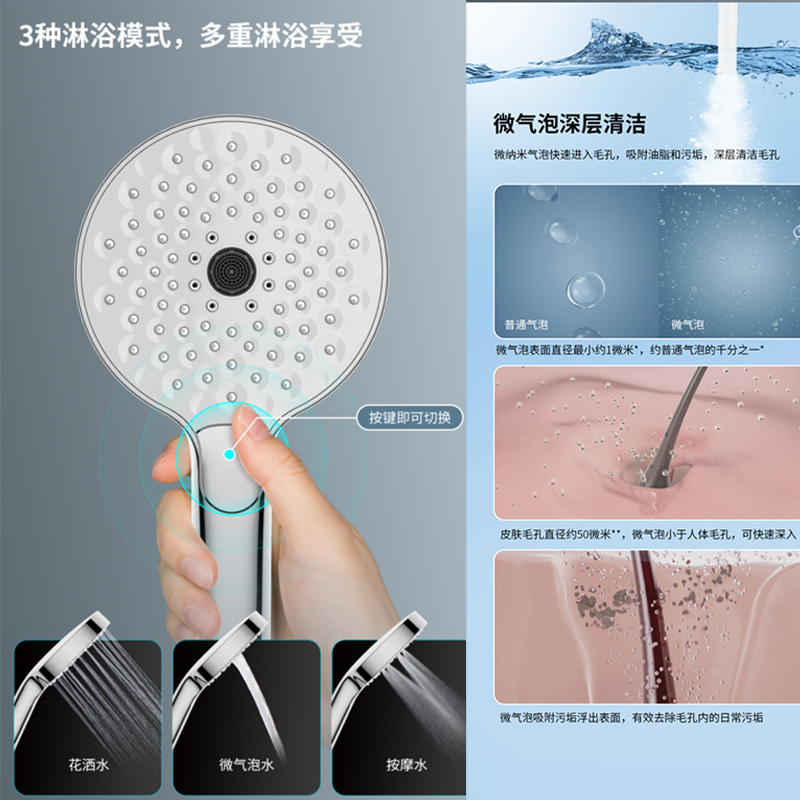 3种淋浴模式，多重淋浴享受

按键即可切换

花洒水

微气泡水

按摩水

微气泡深层清洁

微纳米气泡快速进入毛孔，吸附油脂和污垢，深层清洁毛孔

普通气泡

微气泡

微气泡表面直径最小约1微米*，约普通气泡的千分之一*

皮肤毛孔直径约50微米**，微气泡小于人体毛孔，可快速深入

微气泡吸附污垢浮出表面，有效去除毛孔内的日常污垢