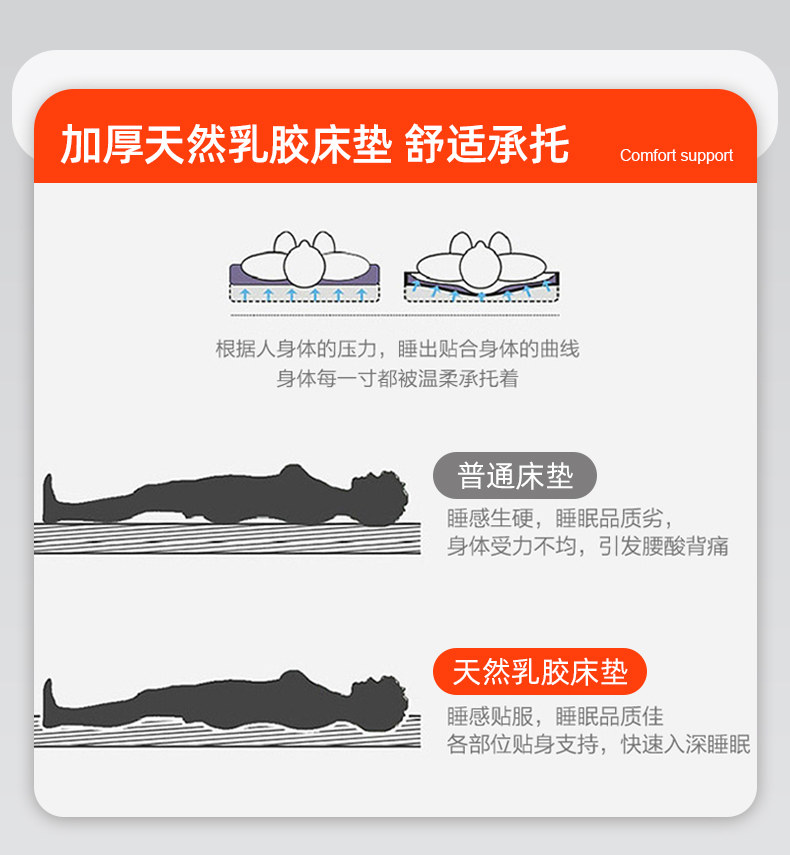 加厚天然乳胶床垫 舒适承托 Comfort support

根据人身体的压力，睡出贴合身体的曲线
身体每一寸都被温柔承托着

普通床垫
睡感生硬，睡眠品质劣，
身体受力不均，引发腰酸背痛

天然乳胶床垫
睡感贴服，睡眠品质佳
各部位贴身支持，快速入深睡眠