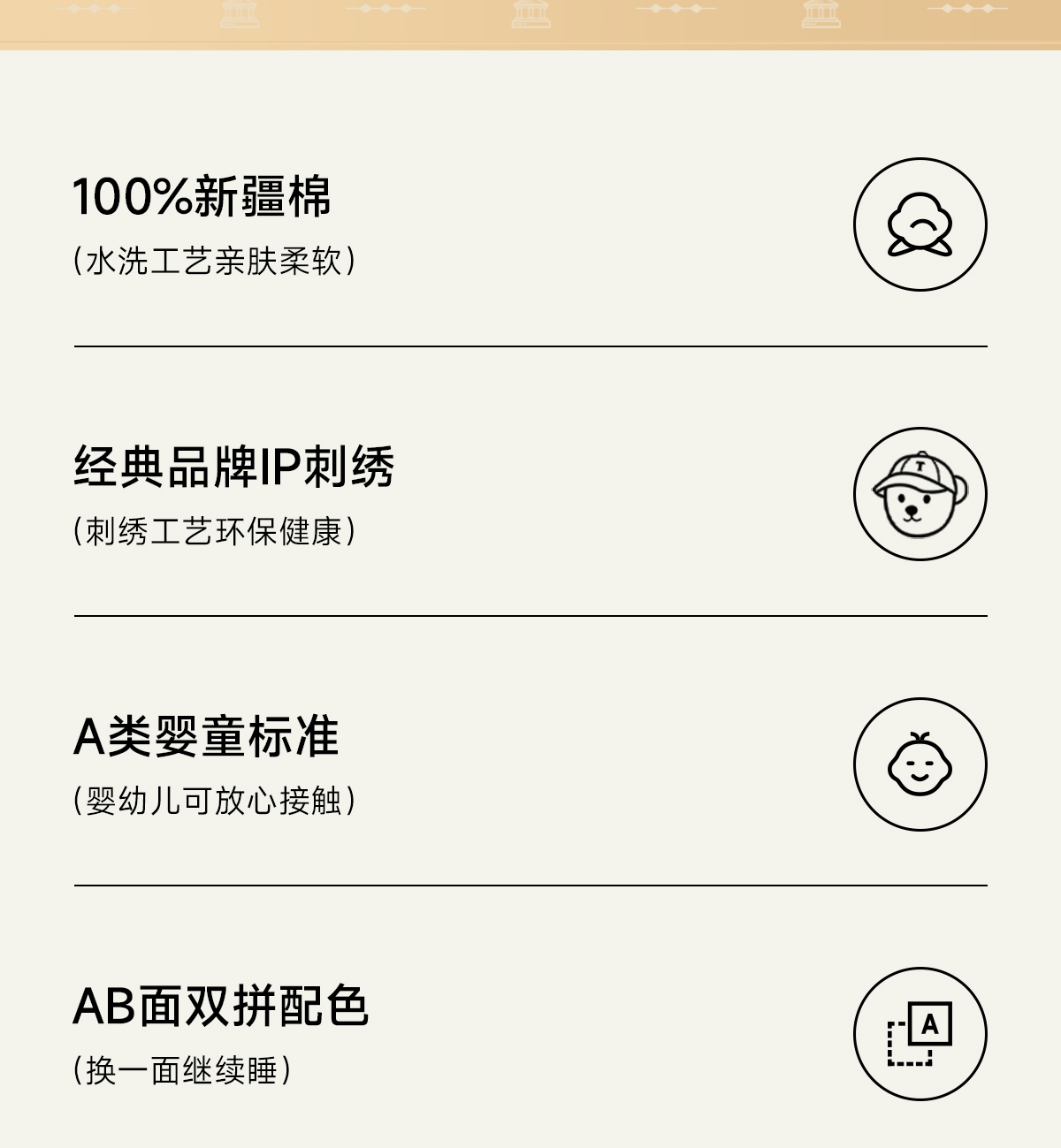 100%新疆棉
(水洗工艺亲肤柔软)

经典品牌IP刺绣
(刺绣工艺环保健康)

A类婴童标准
(婴幼儿可放心接触)

AB面双拼配色
(换一面继续睡)