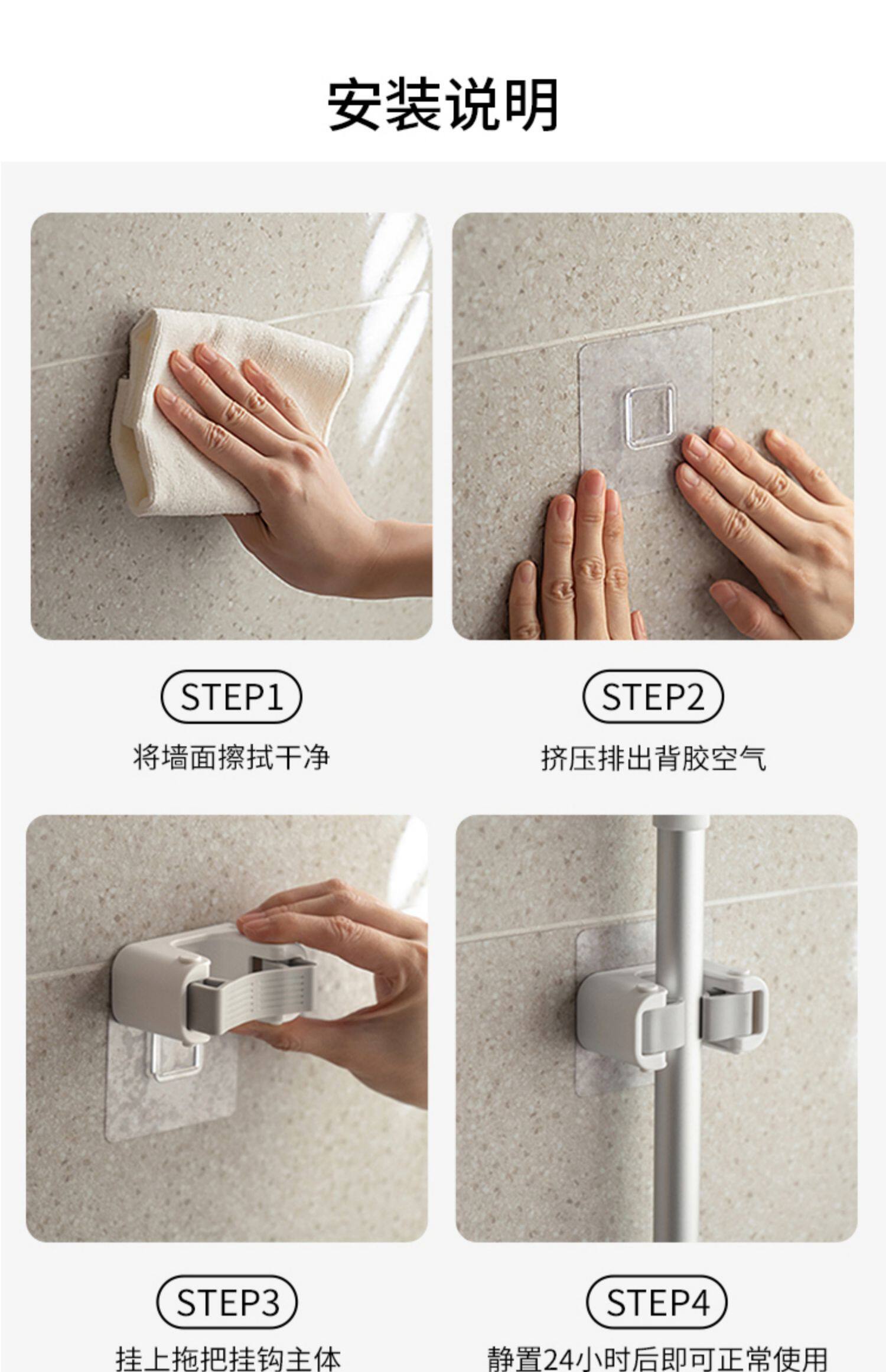 安装说明

STEP1
将墙面擦拭干净

STEP2
挤压排出背胶空气

STEP3
挂上拖把挂钩主体

STEP4
静置24小时后即可正常使用