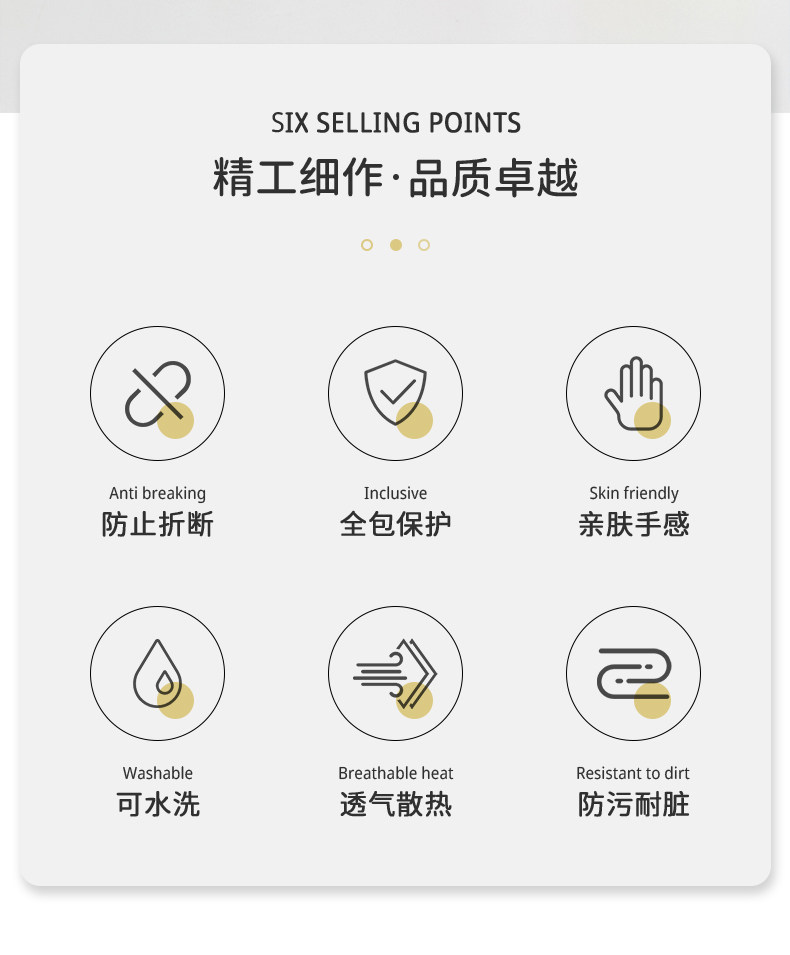 SIX SELLING POINTS
精工细作·品质卓越

Anti breaking
防止折断

Inclusive
全包保护

Skin friendly
亲肤手感

Washable
可水洗

Breathable heat
透气散热

Resistant to dirt
防污耐脏