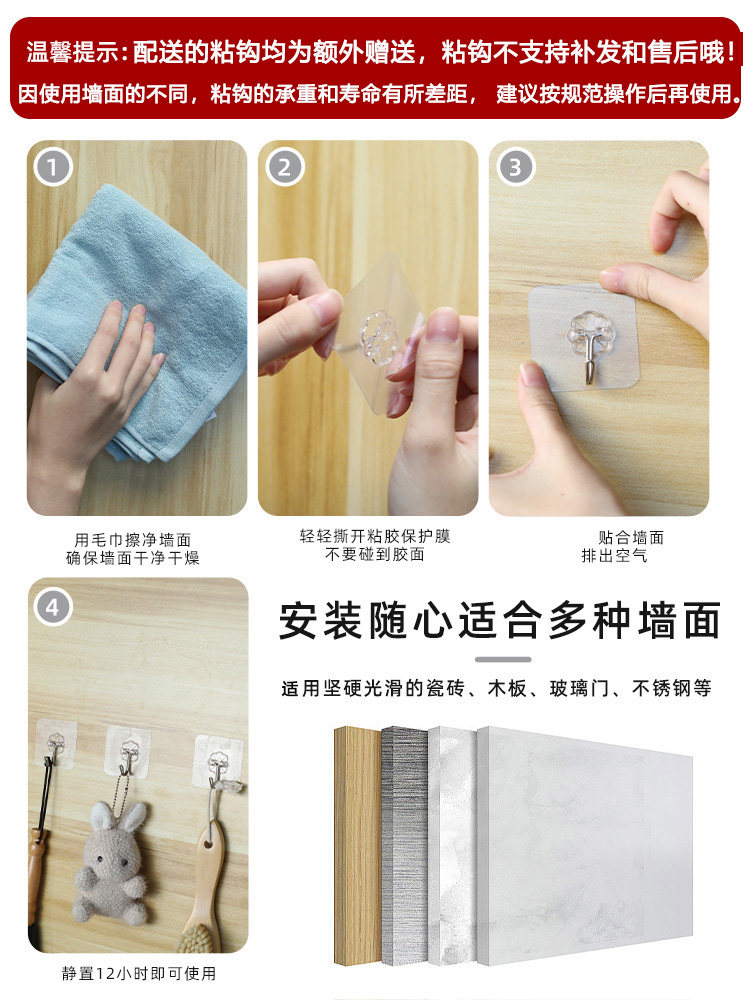 温馨提示：配送的粘钩均为额外赠送，粘钩不支持补发和售后哦！
因使用墙面的不同，粘钩的承重和寿命有所差距， 建议按规范操作后再使用。

1
用毛巾擦净墙面
确保墙面干净干燥

2
轻轻撕开粘胶保护膜
不要碰到胶面

3
贴合墙面
排出空气

4
静置12小时即可使用

安装随心适合多种墙面

适用坚硬光滑的瓷砖、木板、玻璃门、不锈钢等