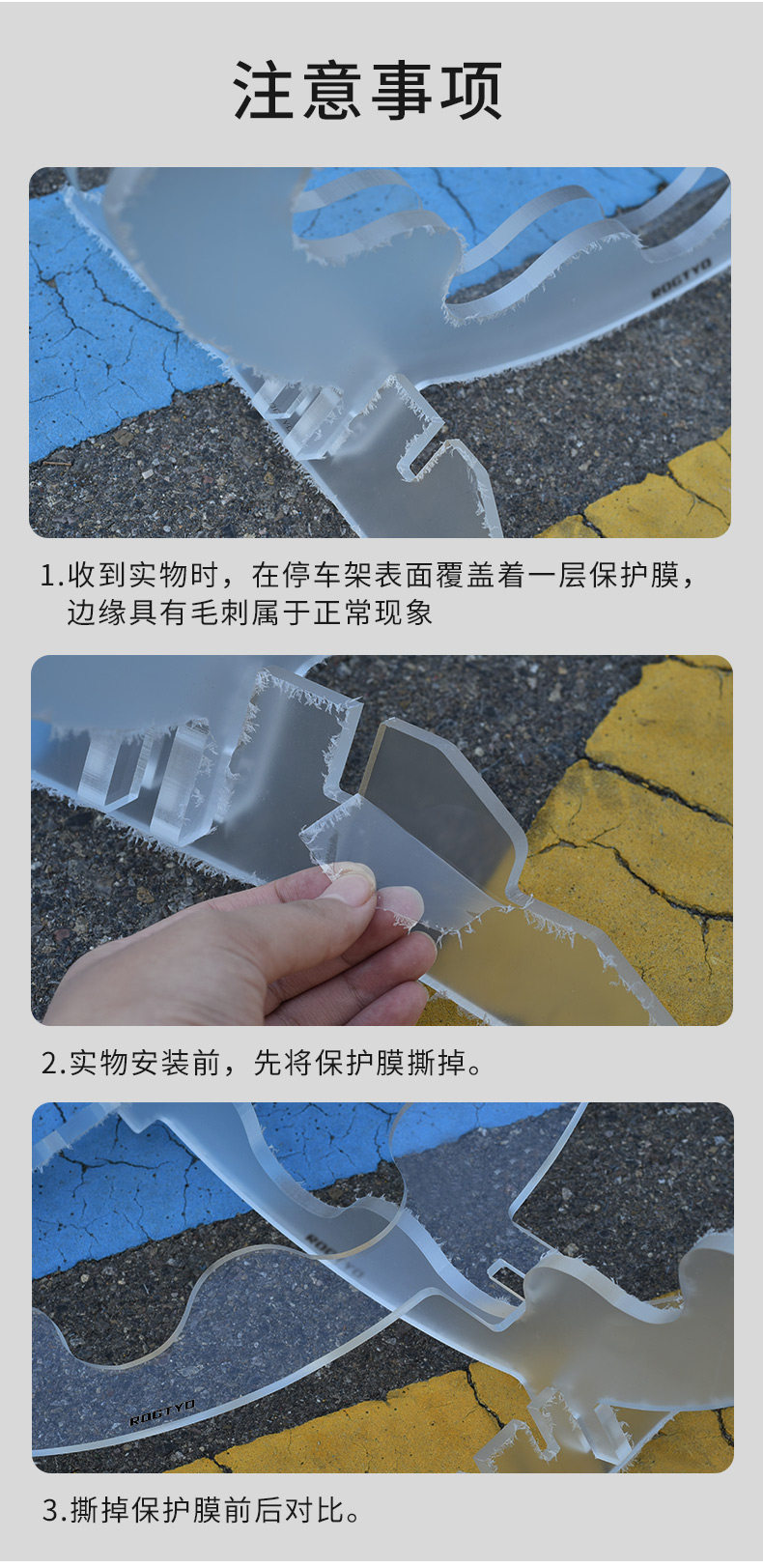 注意事项

ROGTYO

1.收到实物时，在停车架表面覆盖着一层保护膜，边缘具有毛刺属于正常现象

2.实物安装前，先将保护膜撕掉。

ROGTYO

ROGTYO

3.撕掉保护膜前后对比。