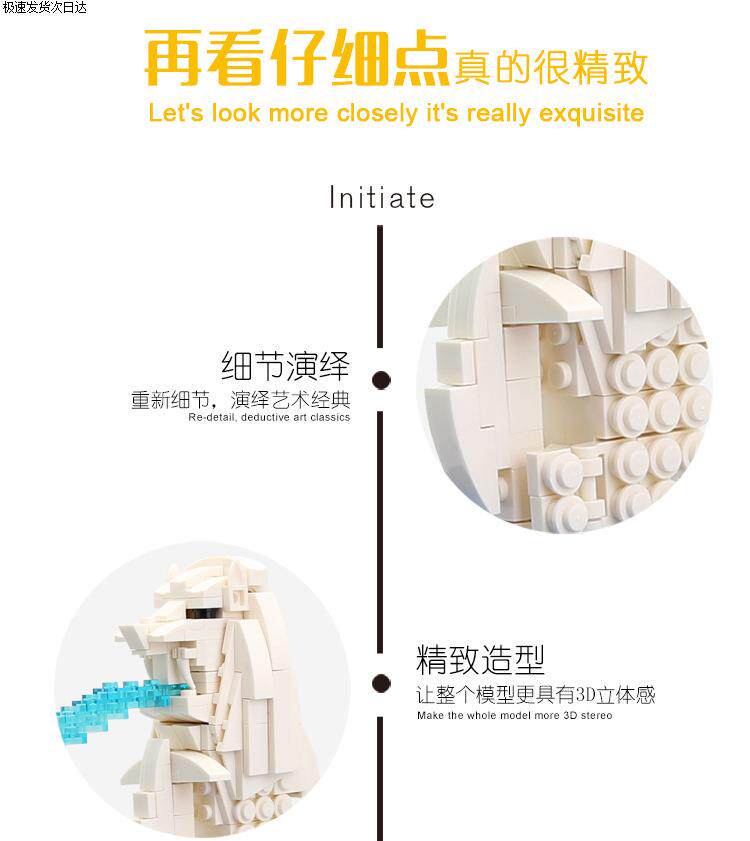 极速发货次日达

再看仔细点真的很精致

Let's look more closely it's really exquisite

Initiate

细节演绎

重新细节，演绎艺术经典

Re-detail, deductive art classics

精致造型

让整个模型更具有3D立体感

Make the whole model more 3D stereo