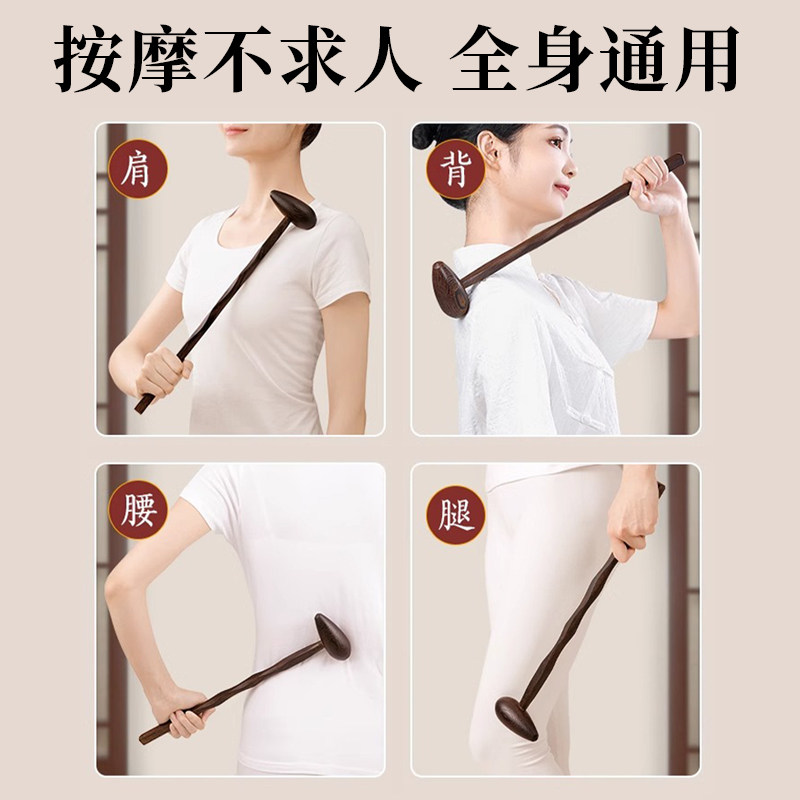 按摩不求人 全身通用

肩

背

腰

腿