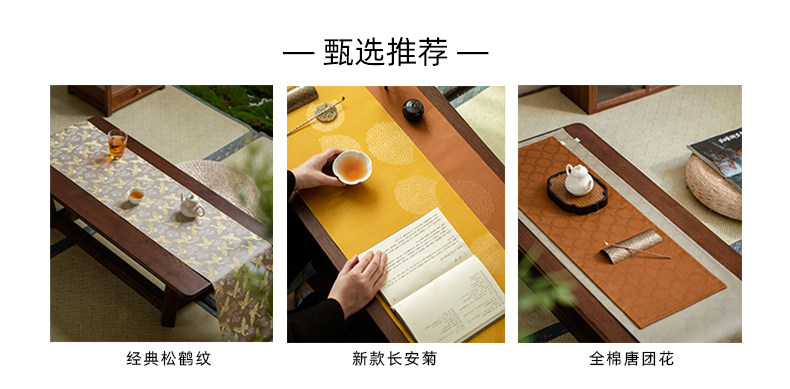 — 甄选推荐 —

经典松鹤纹

新款长安菊

全棉唐团花