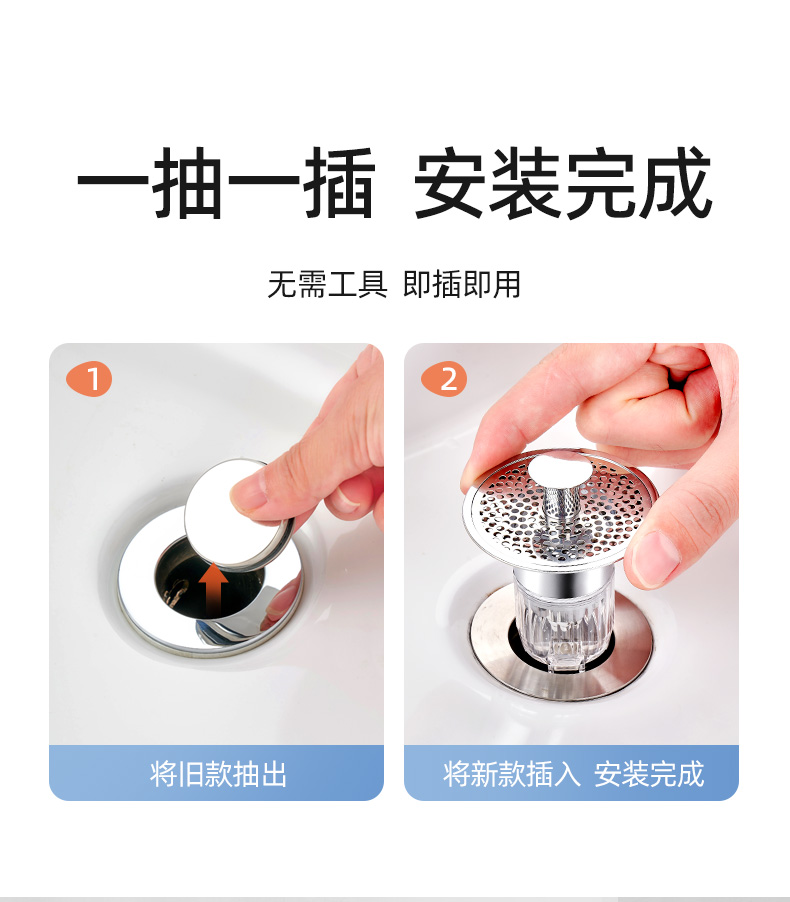 一抽一插 安装完成

无需工具 即插即用

1

将旧款抽出

2

将新款插入 安装完成