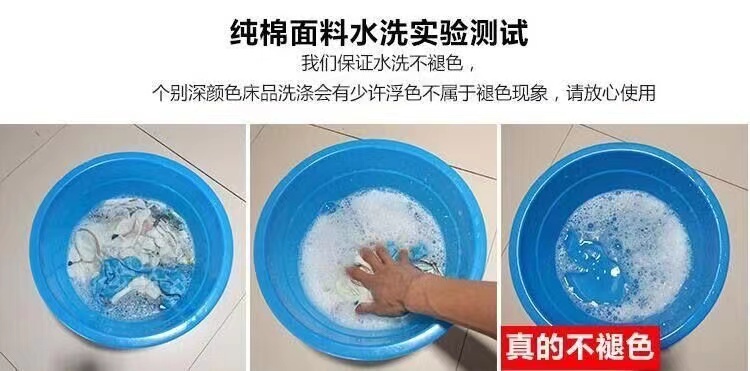 纯棉面料水洗实验测试

我们保证水洗不褪色，

个别深颜色床品洗涤会有少许浮色不属于褪色现象，请放心使用

真的不褪色