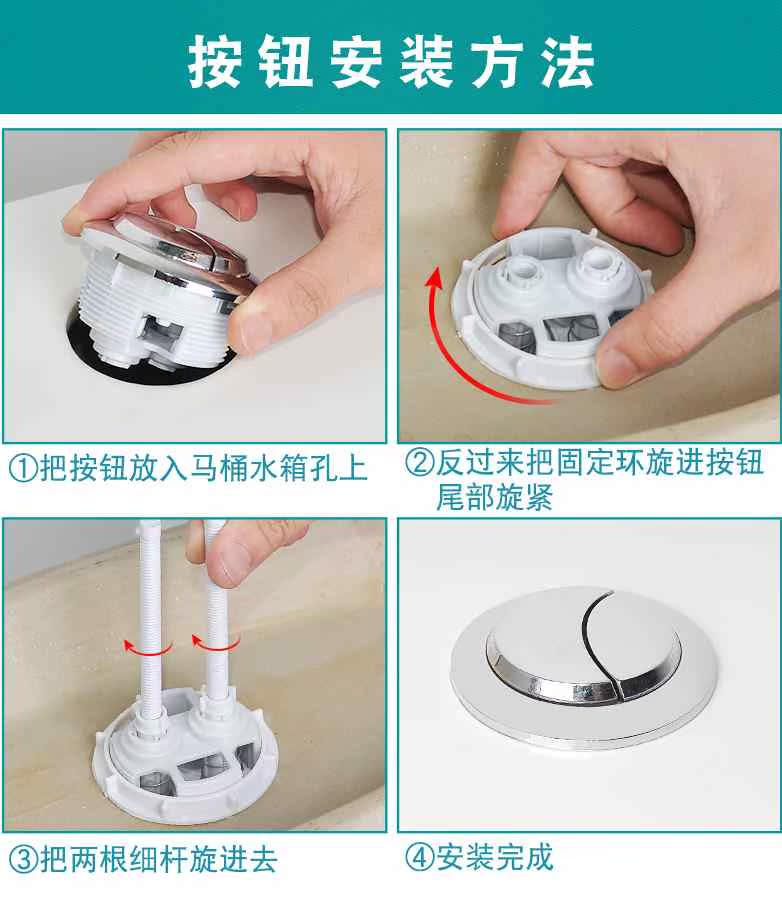 按钮安装方法

①把按钮放入马桶水箱孔上

②反过来把固定环旋进按钮尾部旋紧

③把两根细杆旋进去

④安装完成