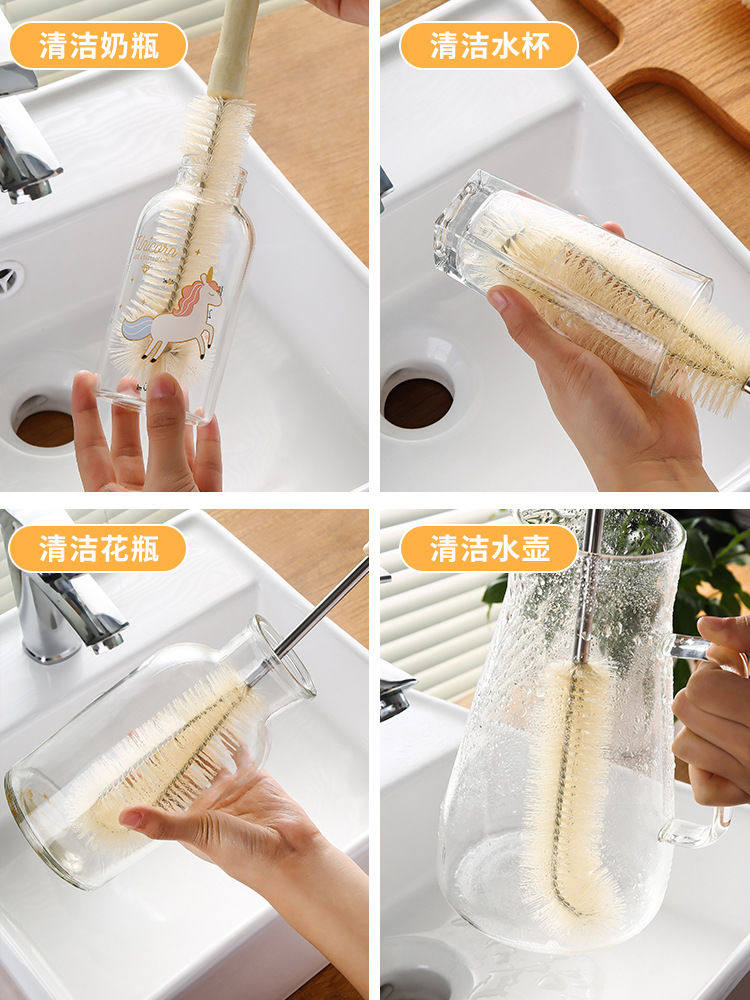 清洁奶瓶

清洁水杯

清洁花瓶

清洁水壶