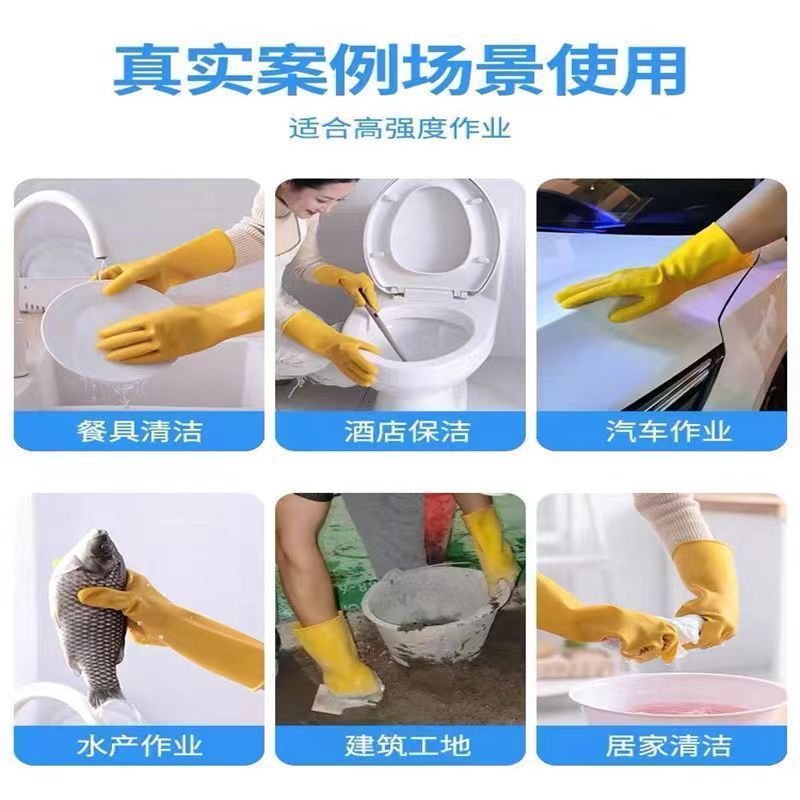 真实案例场景使用

适合高强度作业

餐具清洁

酒店保洁

汽车作业

水产作业

建筑工地

居家清洁