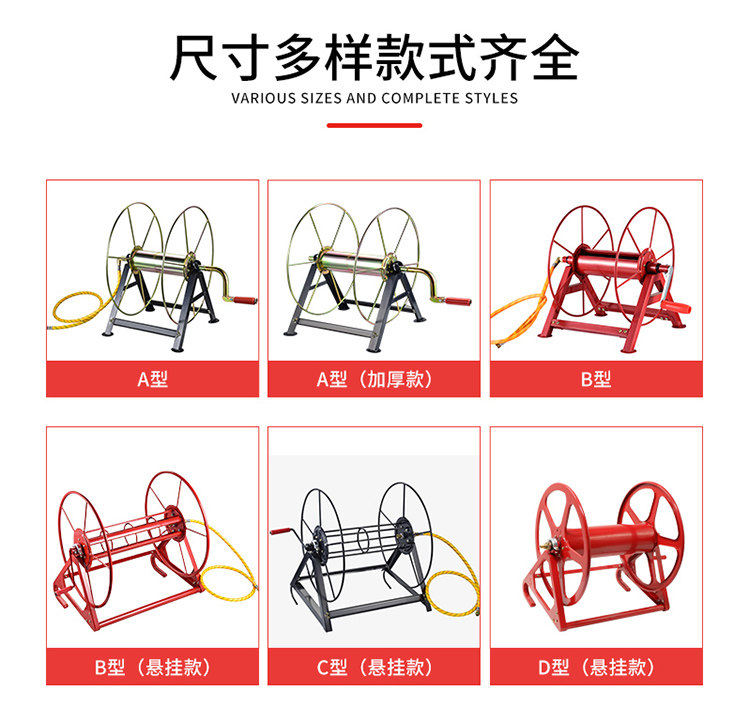 尺寸多样款式齐全
VARIOUS SIZES AND COMPLETE STYLES

A型

A型（加厚款）

B型

B型（悬挂款）

C型（悬挂款）

D型（悬挂款）