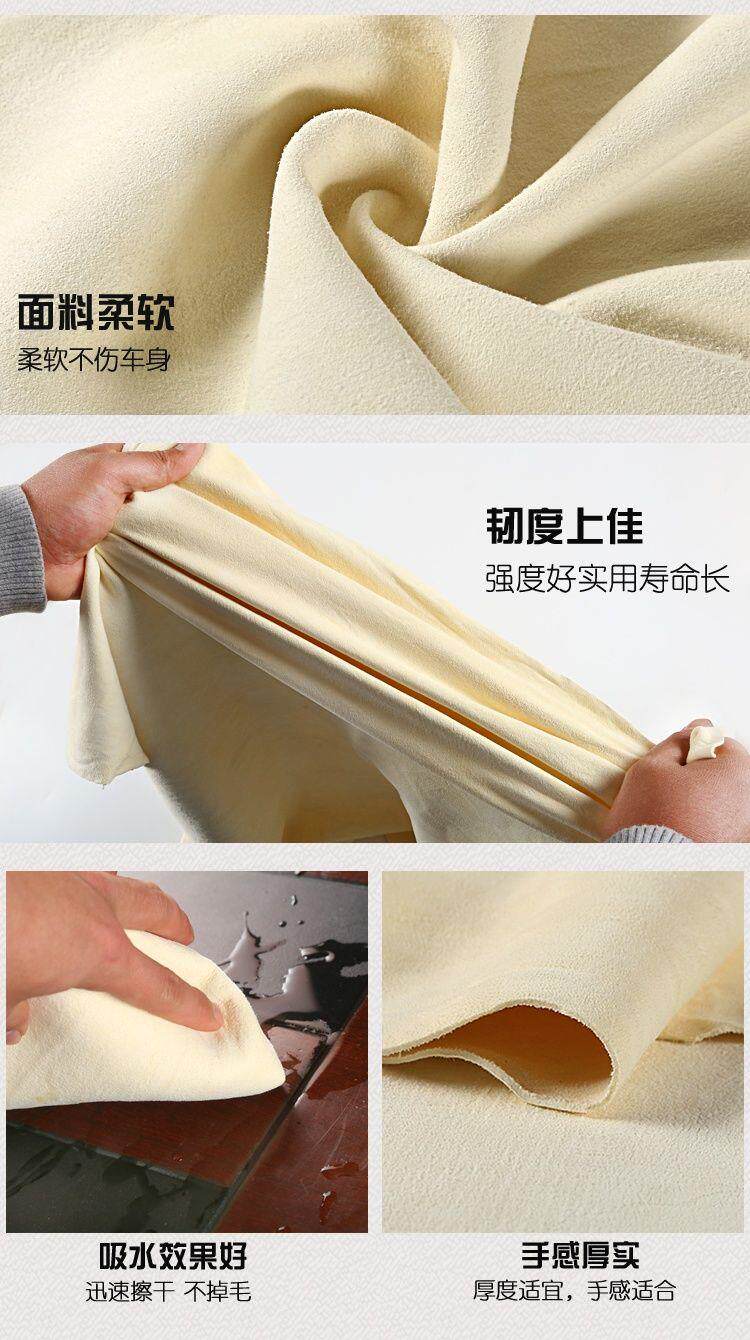 面料柔软
柔软不伤车身

韧度上佳
强度好实用寿命长

吸水效果好
迅速擦干 不掉毛

手感厚实
厚度适宜，手感适合