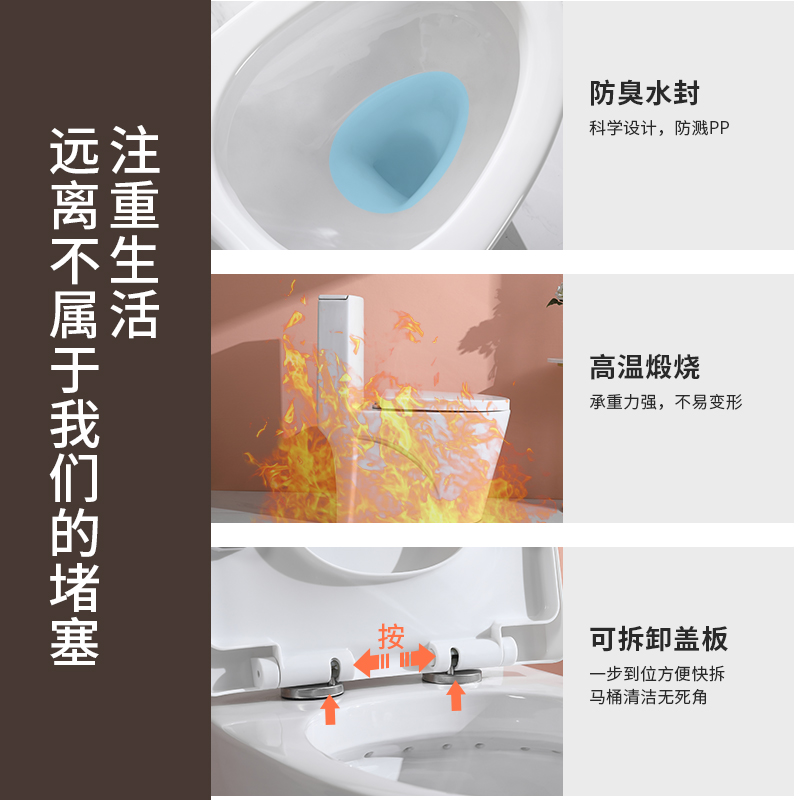 注重生活
远离不属于我们的堵塞

防臭水封
科学设计，防溅PP

高温煅烧
承重力强，不易变形

按

可拆卸盖板
一步到位方便快拆
马桶清洁无死角