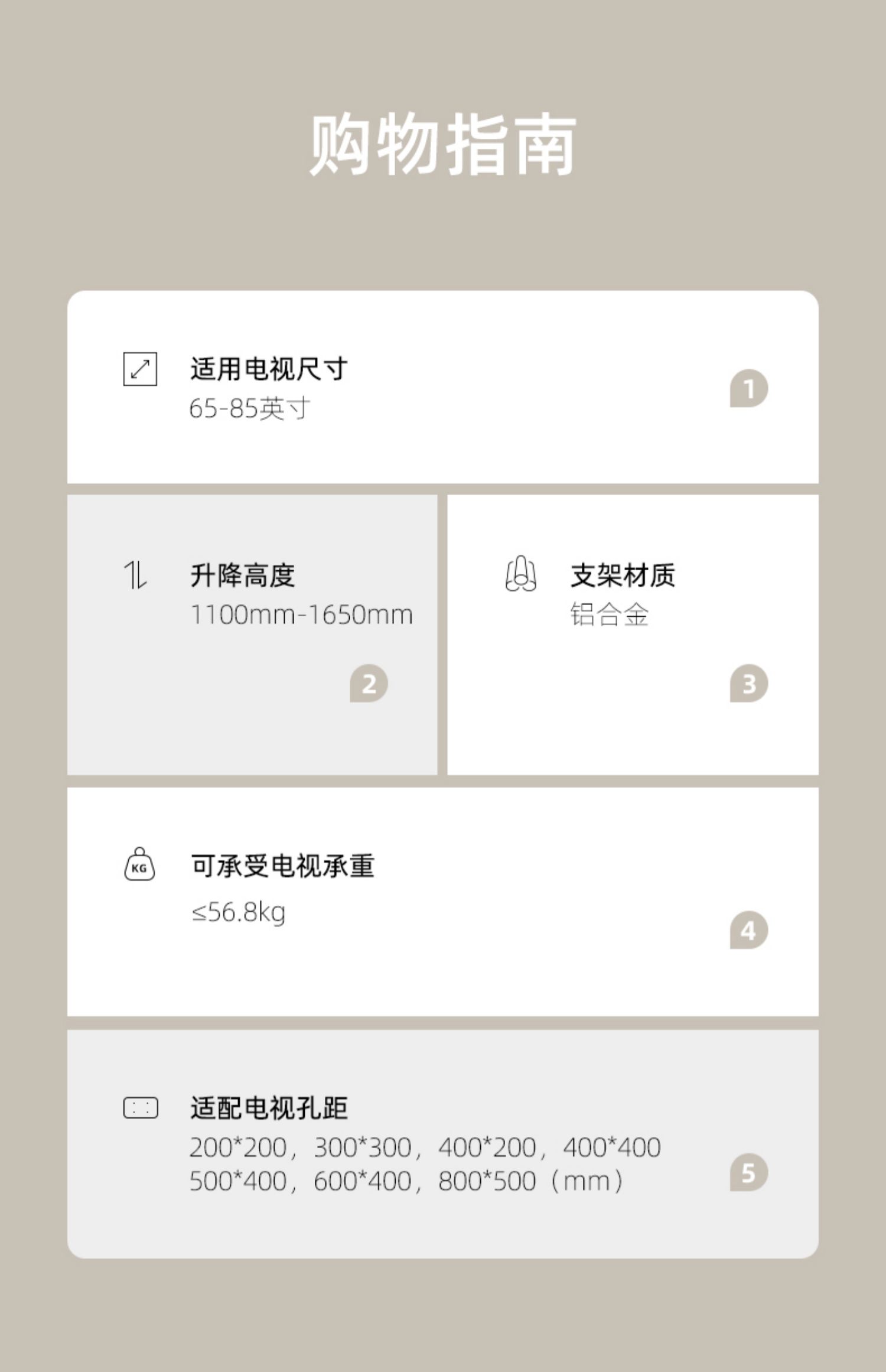 购物指南

适用电视尺寸
65-85英寸
1

升降高度
1100mm-1650mm
2

支架材质
铝合金
3

KG
可承受电视承重
≤56.8kg
4

适配电视孔距
200*200，300*300，400*200，400*400
500*400，600*400，800*500（mm）
5