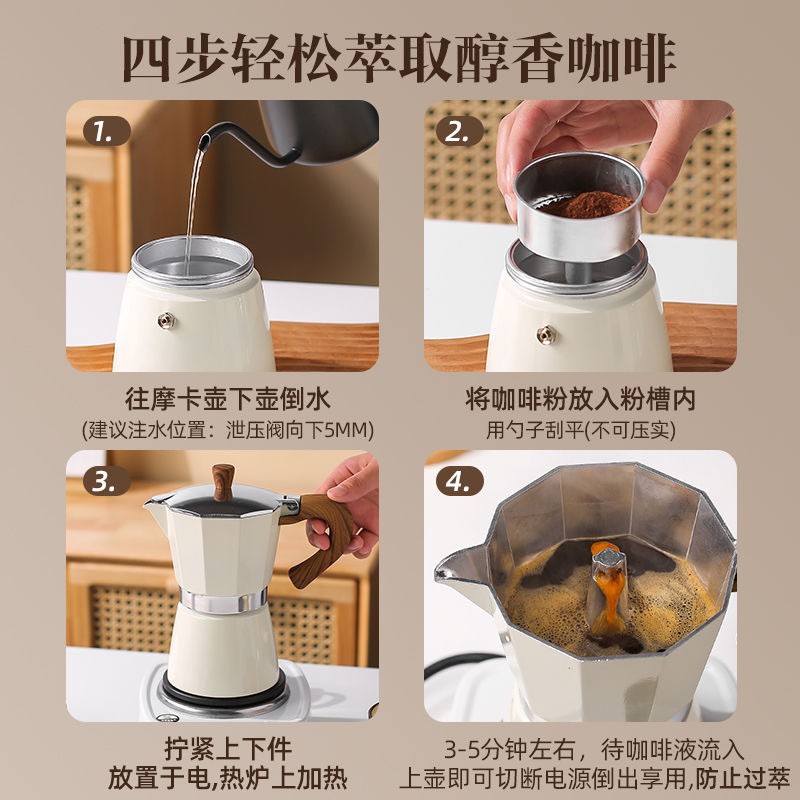 四步轻松萃取醇香咖啡

1.

往摩卡壶下壶倒水
(建议注水位置：泄压阀向下5MM)

2.

将咖啡粉放入粉槽内
用勺子刮平(不可压实)

3.

拧紧上下件
放置于电,热炉上加热

4.

3-5分钟左右，待咖啡液流入
上壶即可切断电源倒出享用,防止过萃