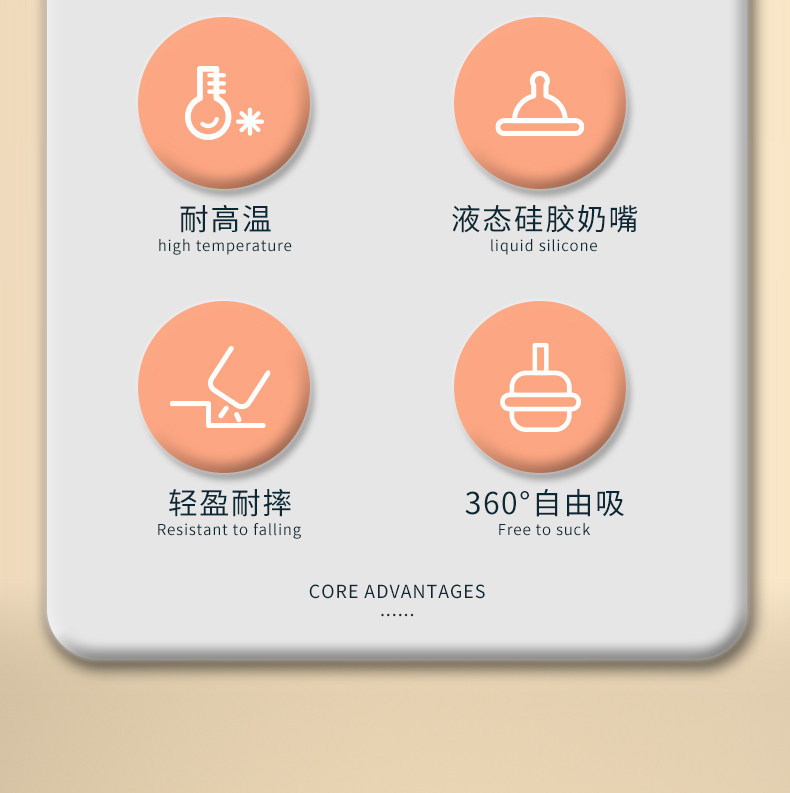 耐高温
high temperature

液态硅胶奶嘴
liquid silicone

轻盈耐摔
Resistant to falling

360°自由吸
Free to suck

CORE ADVANTAGES
......