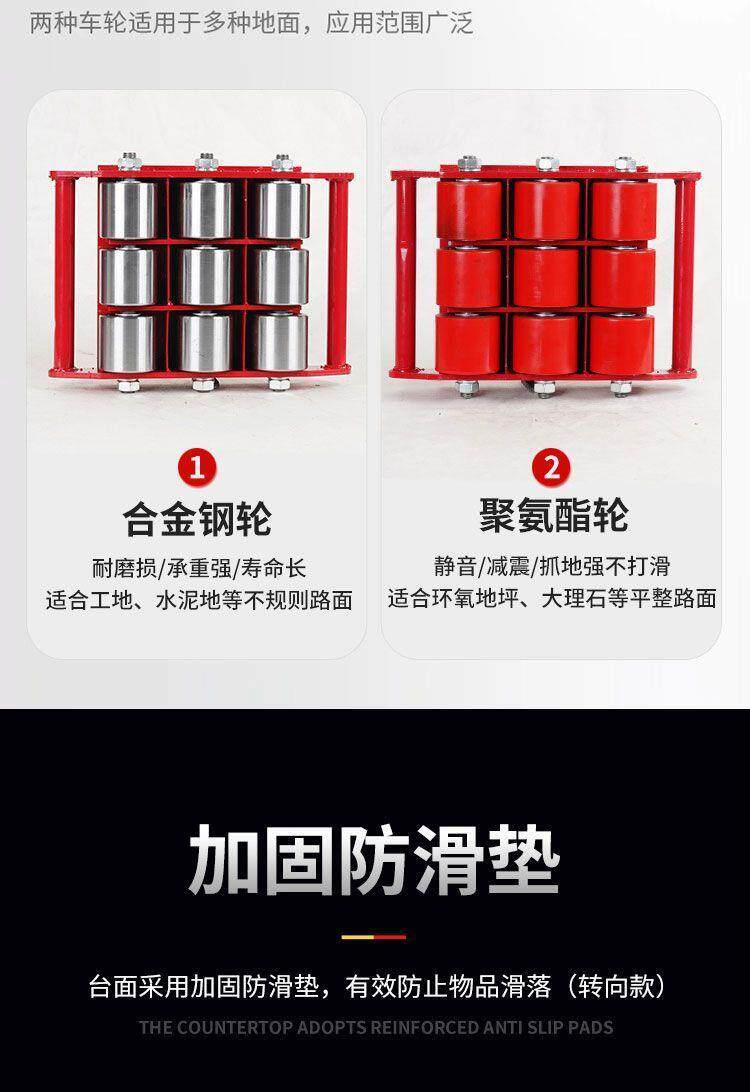 两种车轮适用于多种地面，应用范围广泛

1
合金钢轮
耐磨损/承重强/寿命长
适合工地、水泥地等不规则路面

2
聚氨酯轮
静音/减震/抓地强不打滑
适合环氧地坪、大理石等平整路面

加固防滑垫

台面采用加固防滑垫，有效防止物品滑落（转向款）
THE COUNTERTOP ADOPTS REINFORCED ANTI SLIP PADS