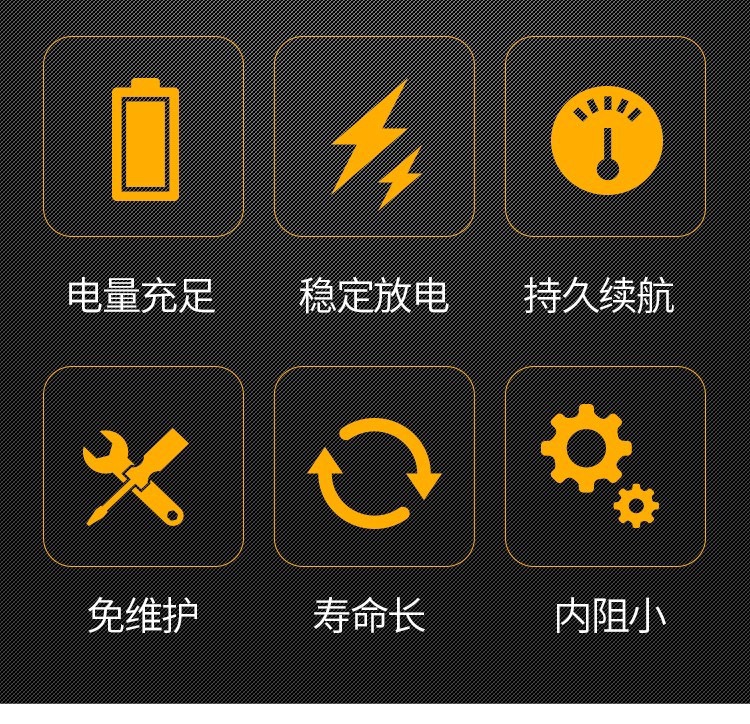 电量充足 稳定放电 持久续航

免维护 寿命长 内阻小