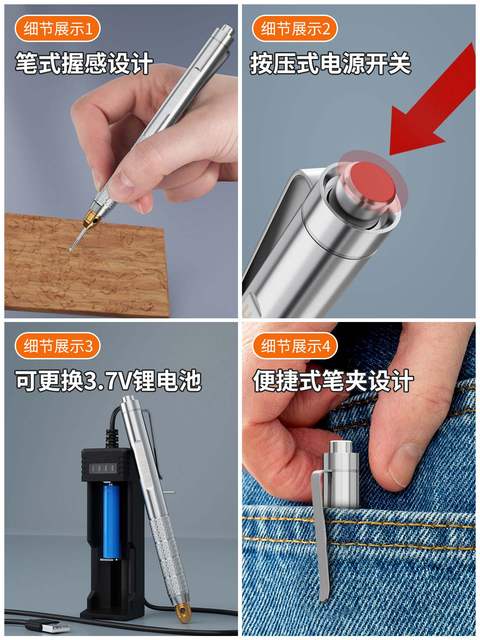 细节展示1
笔式握感设计

细节展示2
按压式电源开关

细节展示3
可更换3.7V锂电池

细节展示4
便捷式笔夹设计