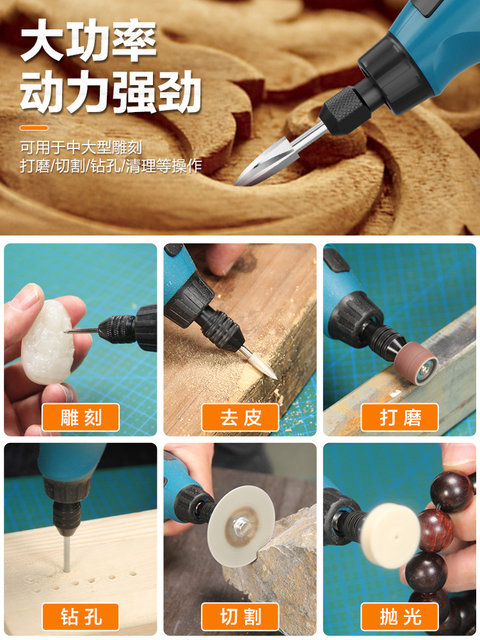 大功率
动力强劲

可用于中大型雕刻
打磨/切割/钻孔/清理等操作

雕刻

去皮

打磨

钻孔

切割

抛光