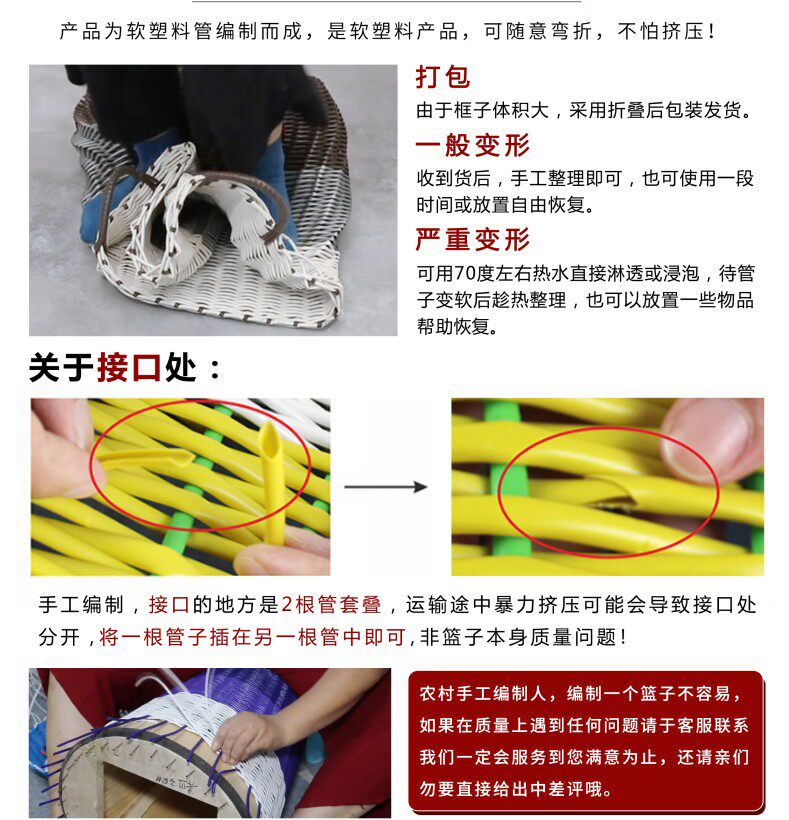 产品为软塑料管编制而成，是软塑料产品，可随意弯折，不怕挤压！

打包

由于框子体积大，采用折叠后包装发货。

一般变形

收到货后，手工整理即可，也可使用一段时间或放置自由恢复。

严重变形

可用70度左右热水直接淋透或浸泡，待管子变软后趁热整理，也可以放置一些物品帮助恢复。

关于接口处：

手工编制，接口的地方是2根管套叠，运输途中暴力挤压可能会导致接口处分开，将一根管子插在另一根管中即可，非篮子本身质量问题！

农村手工编制人，编制一个篮子不容易，如果在质量上遇到任何问题请于客服联系我们一定会服务到您满意为止，还请亲们勿要直接给出中差评哦。