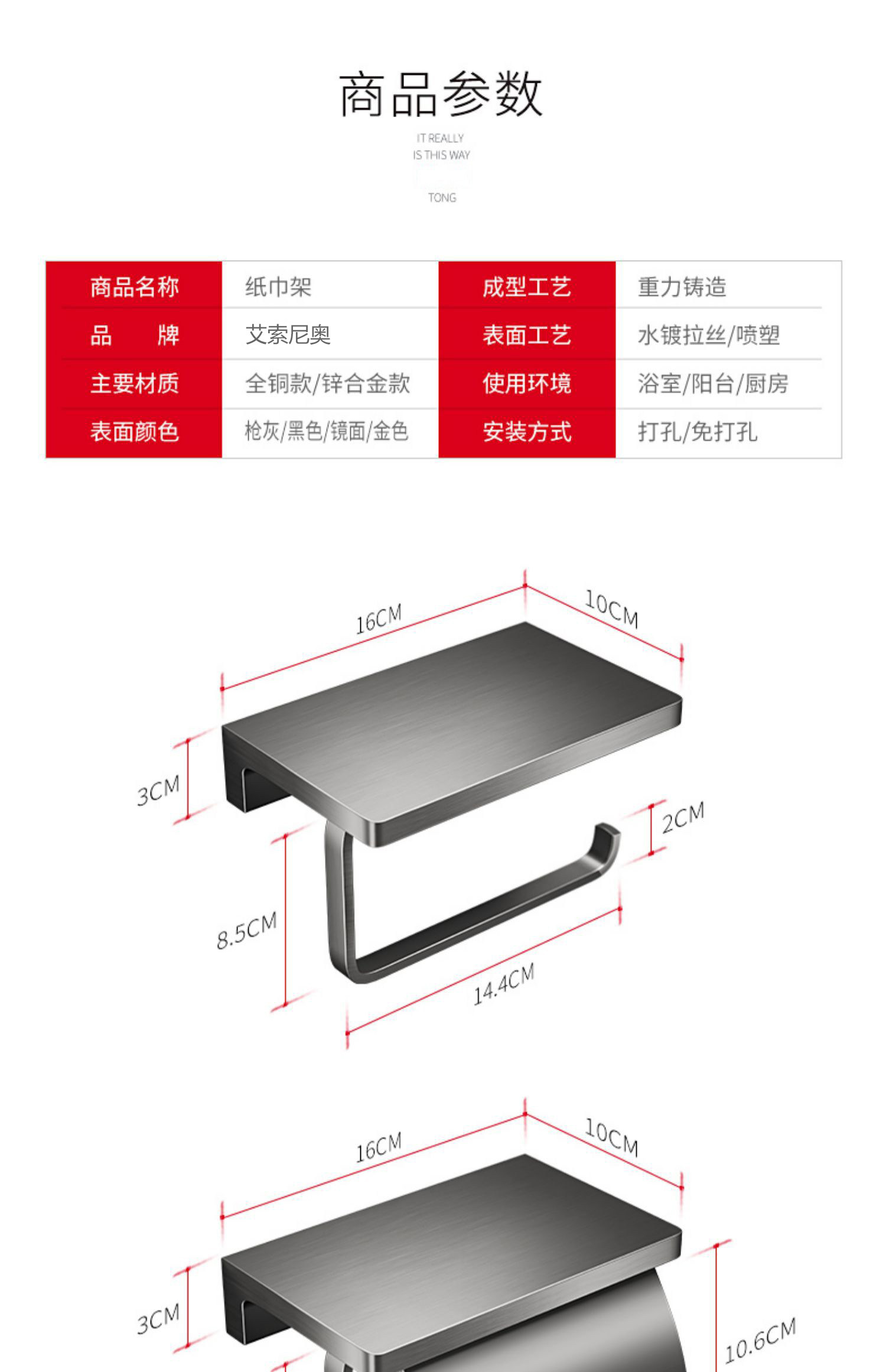 商品参数

IT REALLY
IS THIS WAY

TONG

| 商品名称 | 纸巾架 | 成型工艺 | 重力铸造 |
|---|---|---|---|
| 品　　牌 | 艾索尼奥 | 表面工艺 | 水镀拉丝/喷塑 |
| 主要材质 | 全铜款/锌合金款 | 使用环境 | 浴室/阳台/厨房 |
| 表面颜色 | 枪灰/黑色/镜面/金色 | 安装方式 | 打孔/免打孔 |

16CM
10CM
3CM
2CM
8.5CM
14.4CM

16CM
10CM
3CM
10.6CM