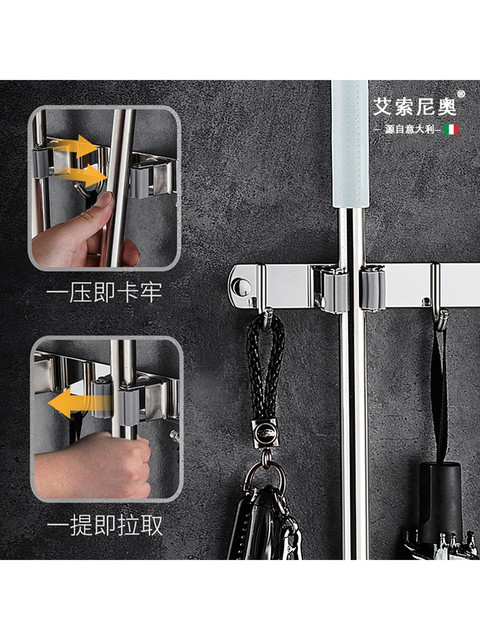 艾索尼奥®
— 源自意大利 —

一压即卡牢

一提即拉取