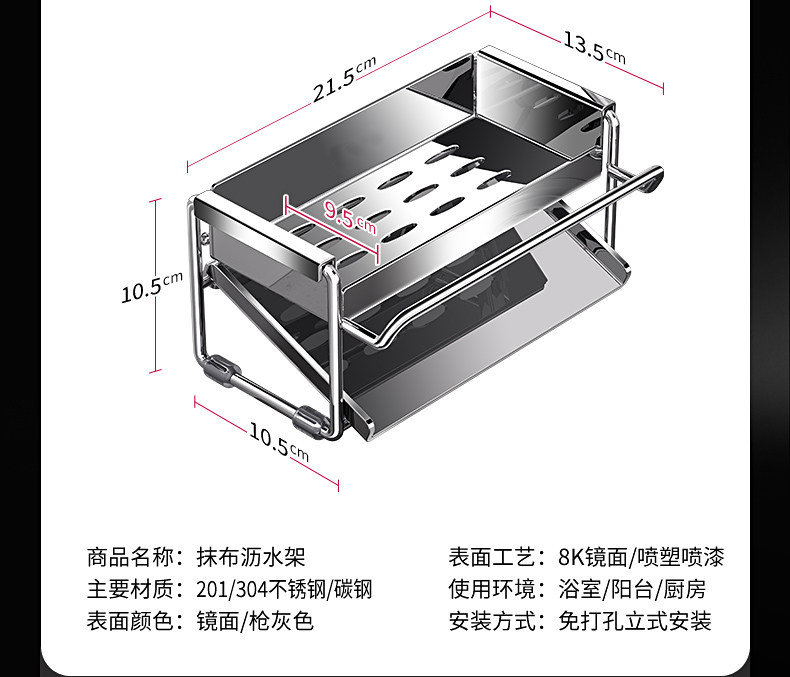 21.5cm

13.5cm

9.5cm

10.5cm

10.5cm

商品名称：抹布沥水架

主要材质：201/304不锈钢/碳钢

表面颜色：镜面/枪灰色

表面工艺：8K镜面/喷塑喷漆

使用环境：浴室/阳台/厨房

安装方式：免打孔立式安装