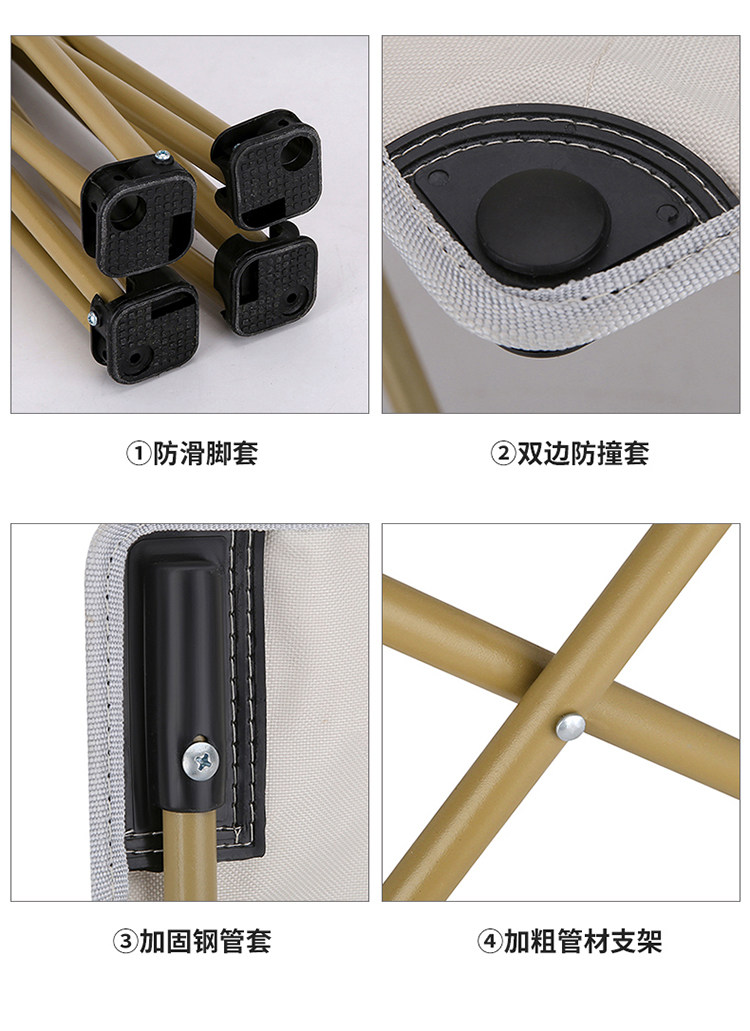 ①防滑脚套

②双边防撞套

③加固钢管套

④加粗管材支架