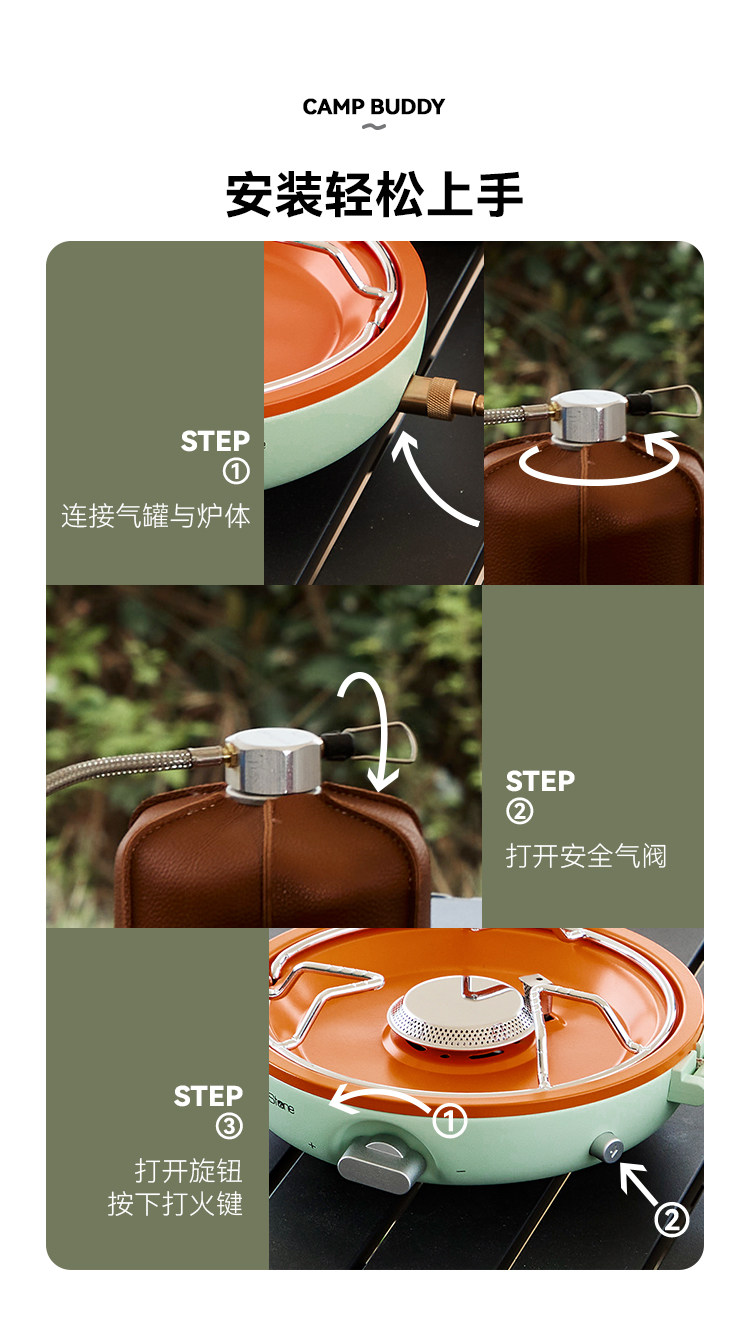 CAMP BUDDY

安装轻松上手

STEP
①
连接气罐与炉体

STEP
②
打开安全气阀

STEP
③
打开旋钮
按下打火键

①

②