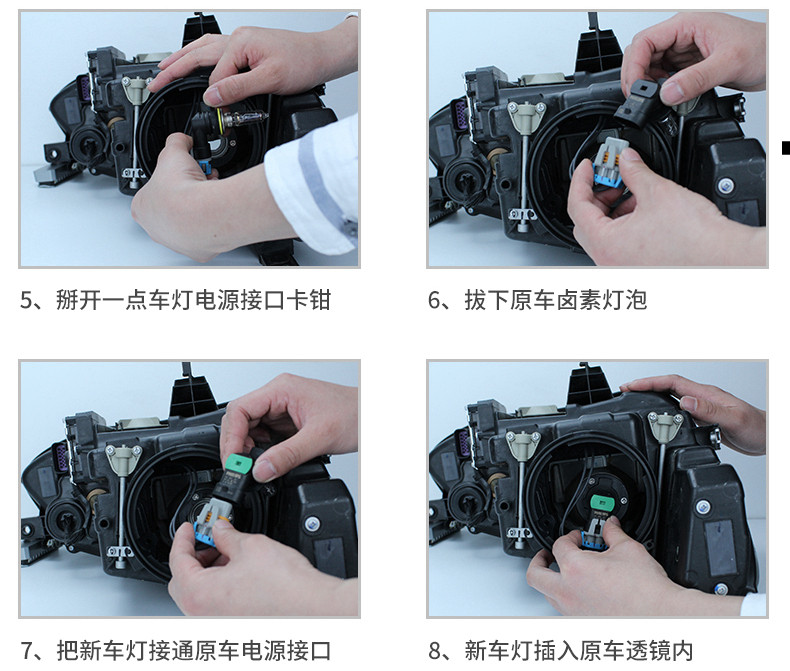 5、掰开一点车灯电源接口卡钳

6、拔下原车卤素灯泡

7、把新车灯接通原车电源接口

8、新车灯插入原车透镜内