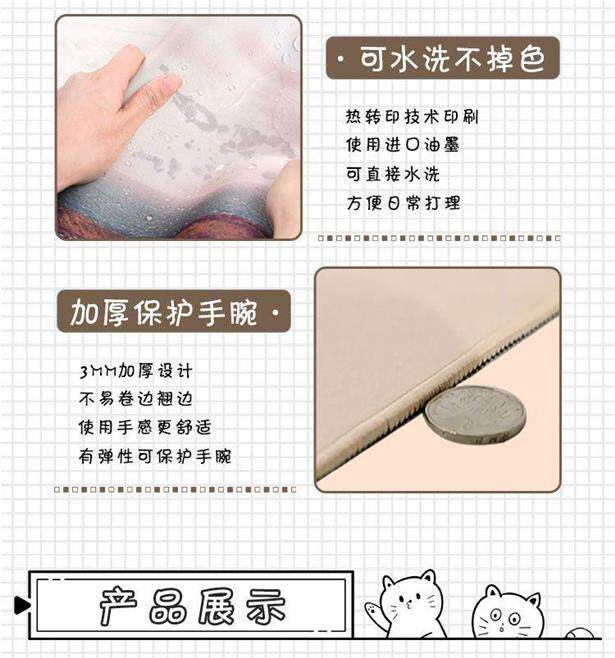 · 可水洗不掉色

热转印技术印刷
使用进口油墨
可直接水洗
方便日常打理

加厚保护手腕 ·

3MM加厚设计
不易卷边翘边
使用手感更舒适
有弹性可保护手腕

产品展示