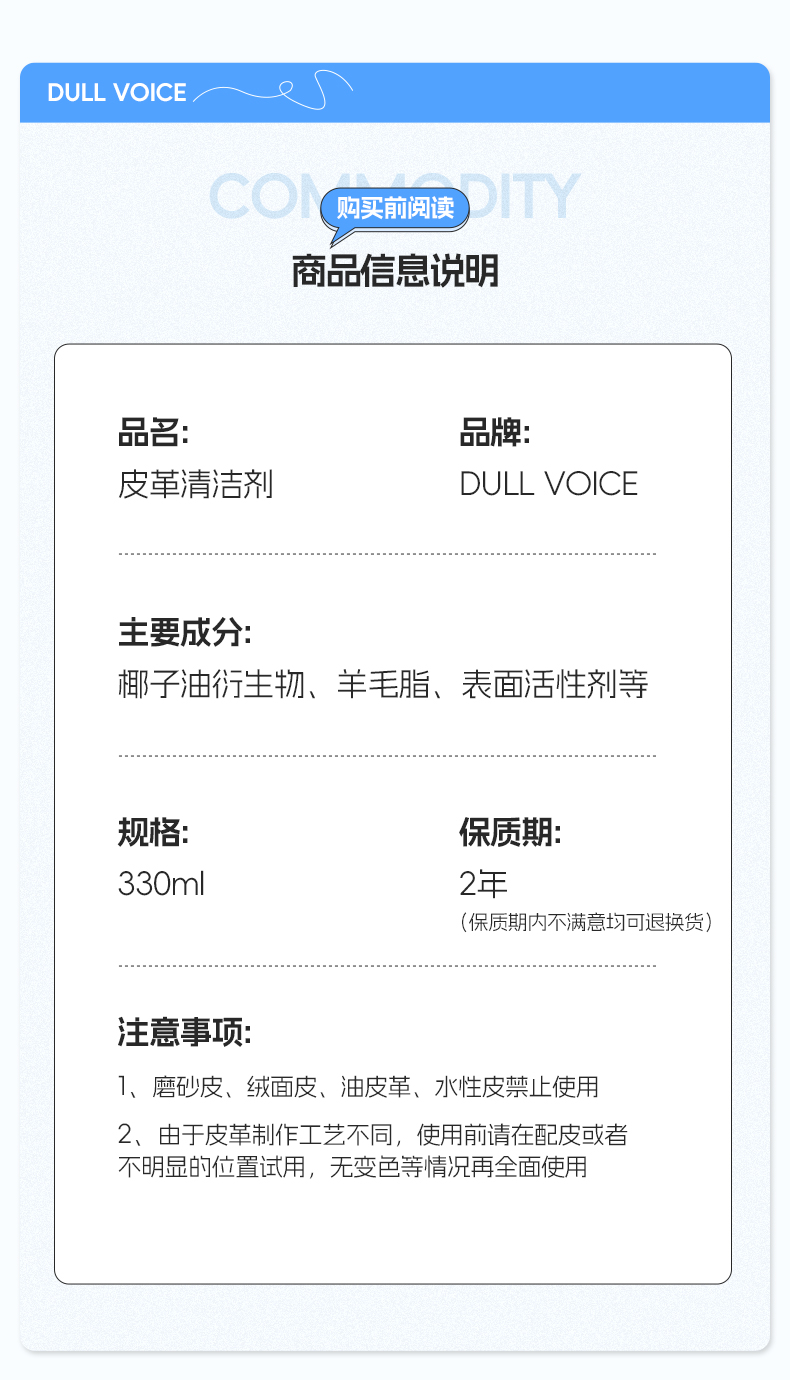 DULL VOICE

COMMODITY

购买前阅读

商品信息说明

品名:
皮革清洁剂

品牌:
DULL VOICE

主要成分:
椰子油衍生物、羊毛脂、表面活性剂等

规格:
330ml

保质期:
2年
(保质期内不满意均可退换货)

注意事项:
1、磨砂皮、绒面皮、油皮革、水性皮禁止使用
2、由于皮革制作工艺不同，使用前请在配皮或者不明显的位置试用，无变色等情况再全面使用