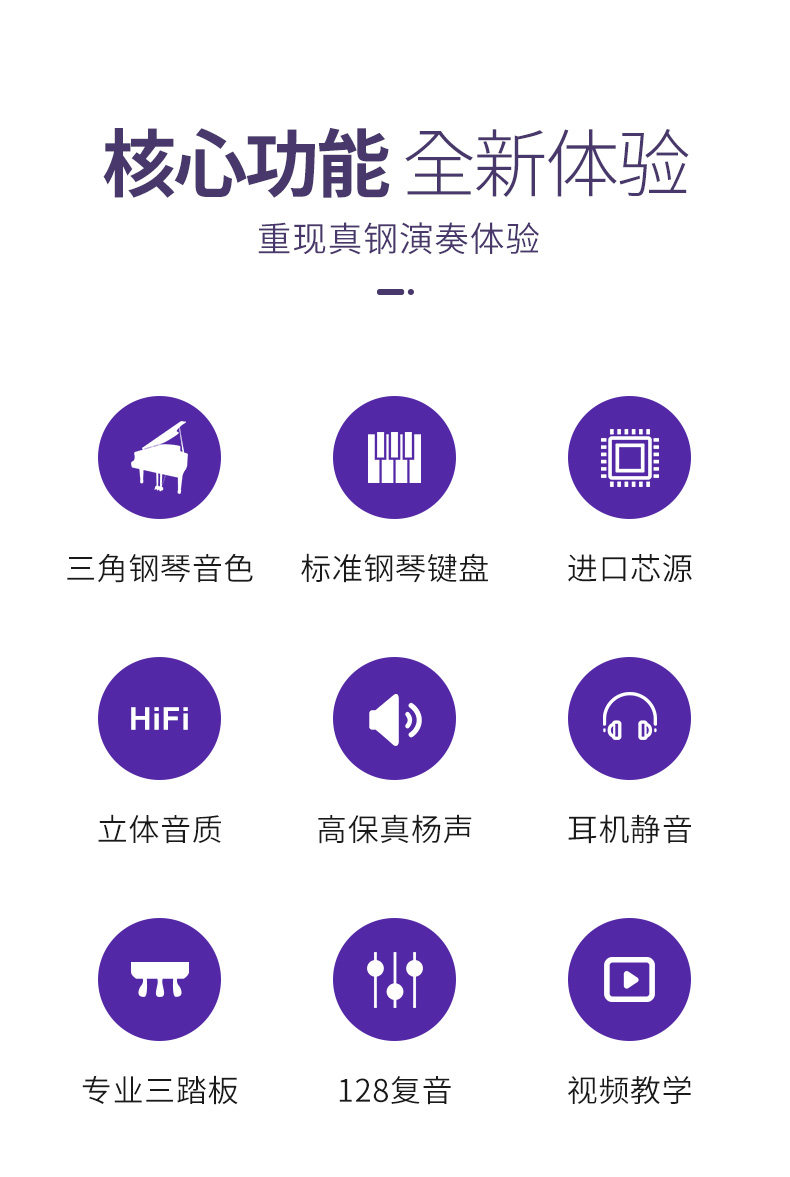 核心功能 全新体验

重现真钢演奏体验

三角钢琴音色

标准钢琴键盘

进口芯源

HiFi

立体音质

高保真杨声

耳机静音

专业三踏板

128复音

视频教学