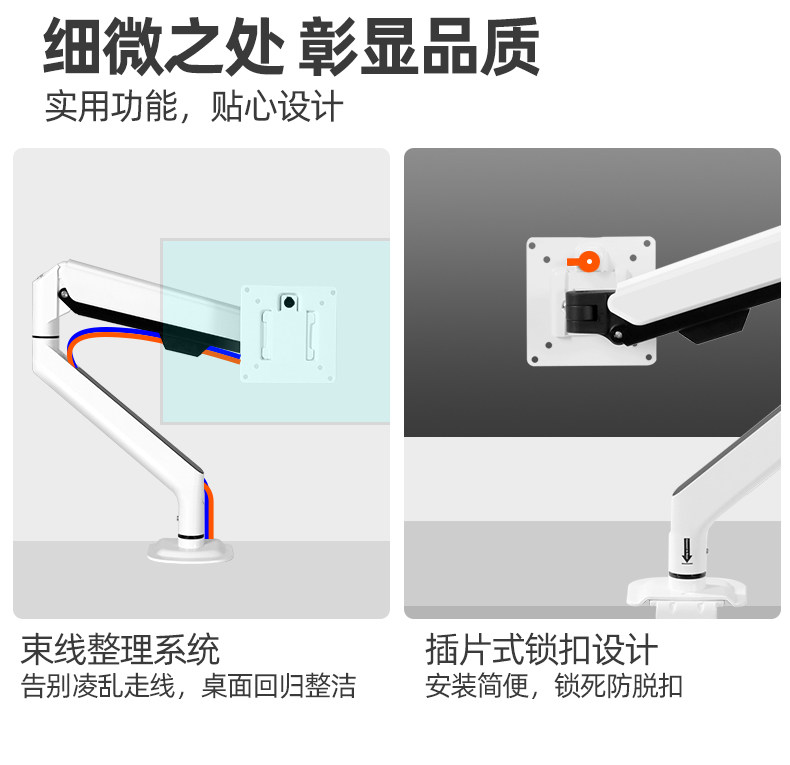 细微之处 彰显品质
实用功能，贴心设计

束线整理系统
告别凌乱走线，桌面回归整洁

插片式锁扣设计
安装简便，锁死防脱扣