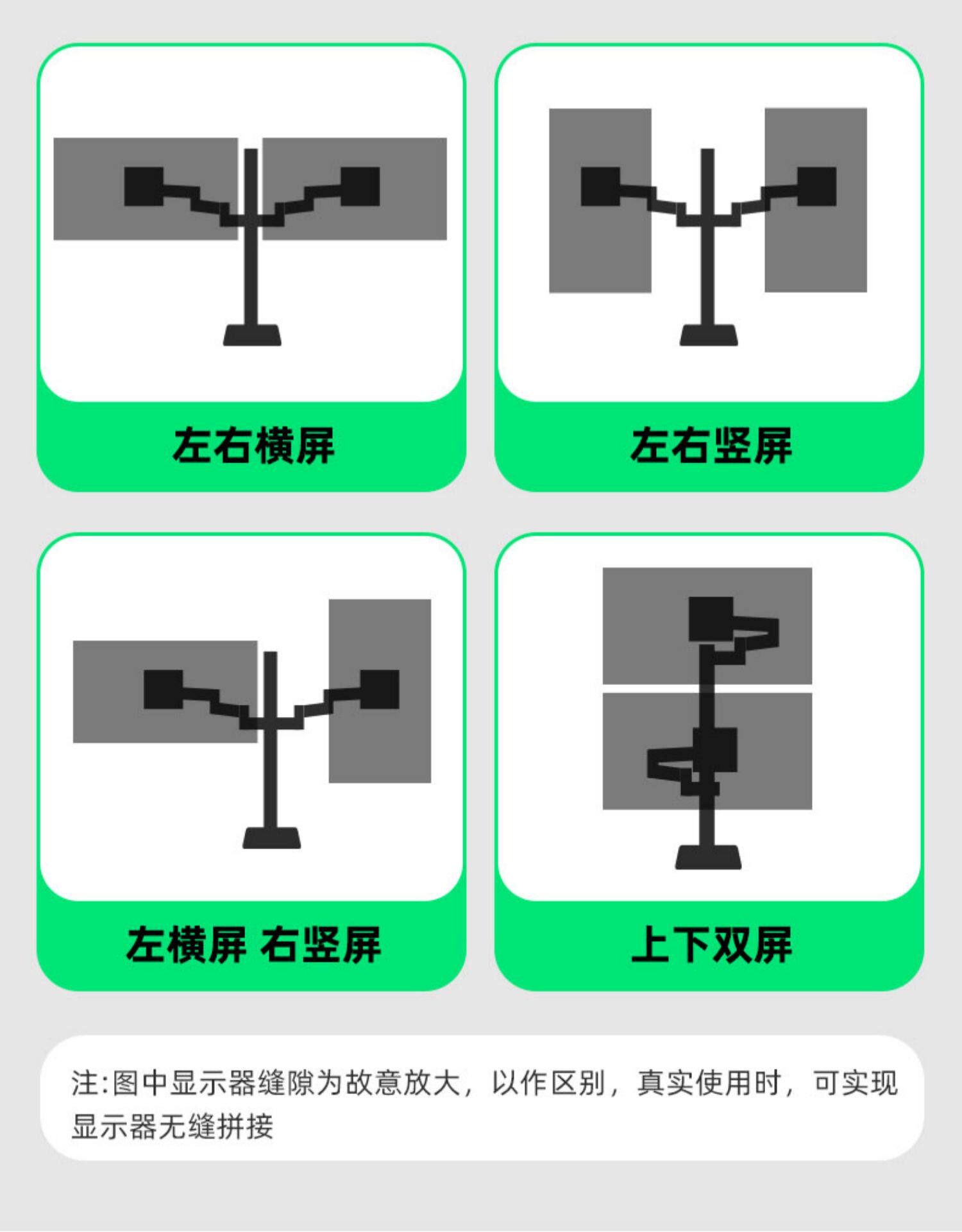 左右横屏

左右竖屏

左横屏 右竖屏

上下双屏

注:图中显示器缝隙为故意放大，以作区别，真实使用时，可实现显示器无缝拼接