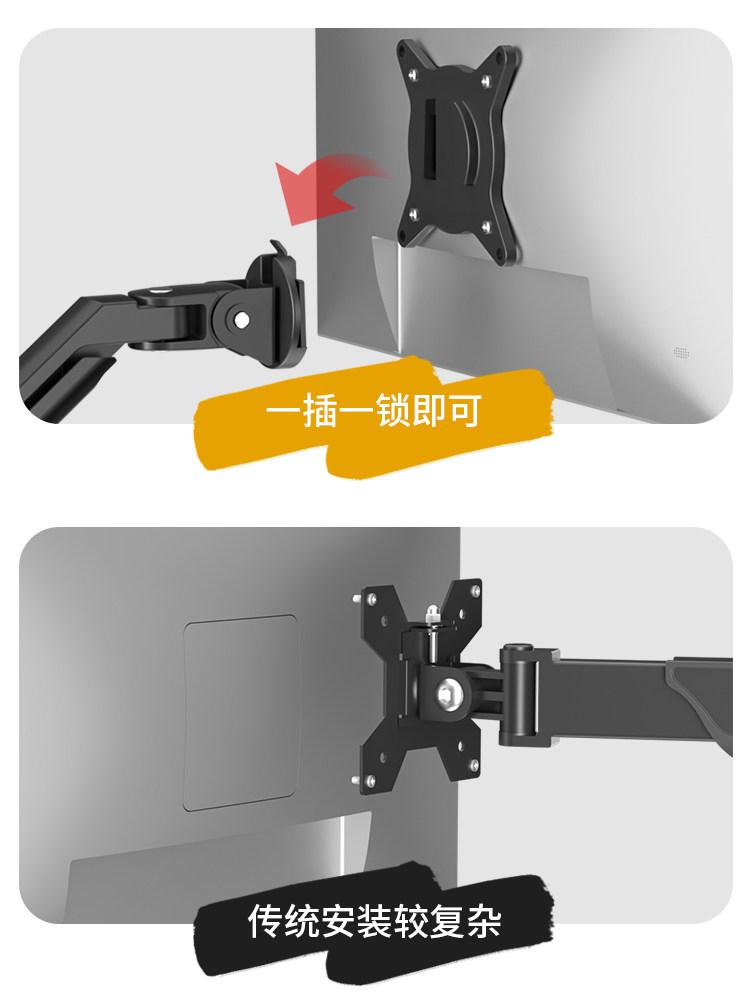 一插一锁即可

传统安装较复杂