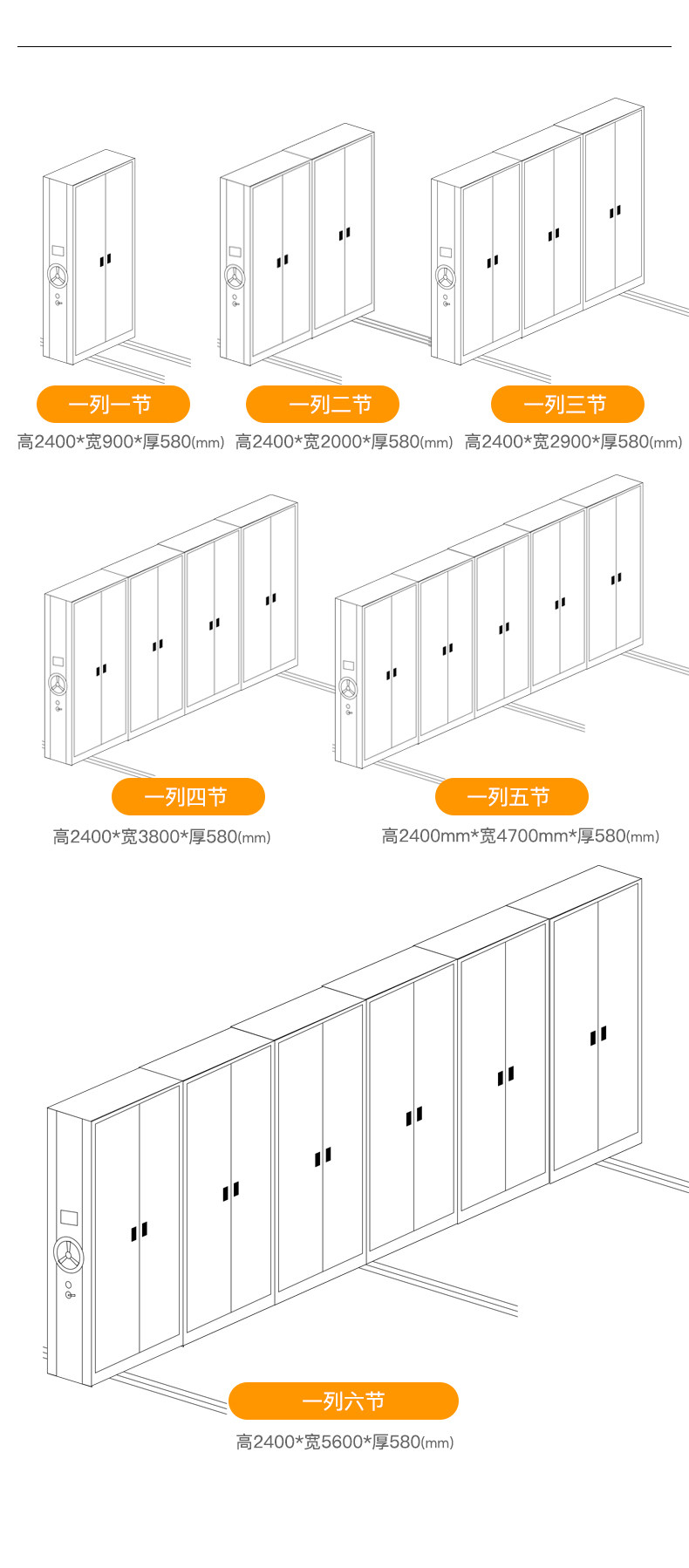 一列一节
高2400*宽900*厚580(mm)

一列二节
高2400*宽2000*厚580(mm)

一列三节
高2400*宽2900*厚580(mm)

一列四节
高2400*宽3800*厚580(mm)

一列五节
高2400mm*宽4700mm*厚580(mm)

一列六节
高2400*宽5600*厚580(mm)