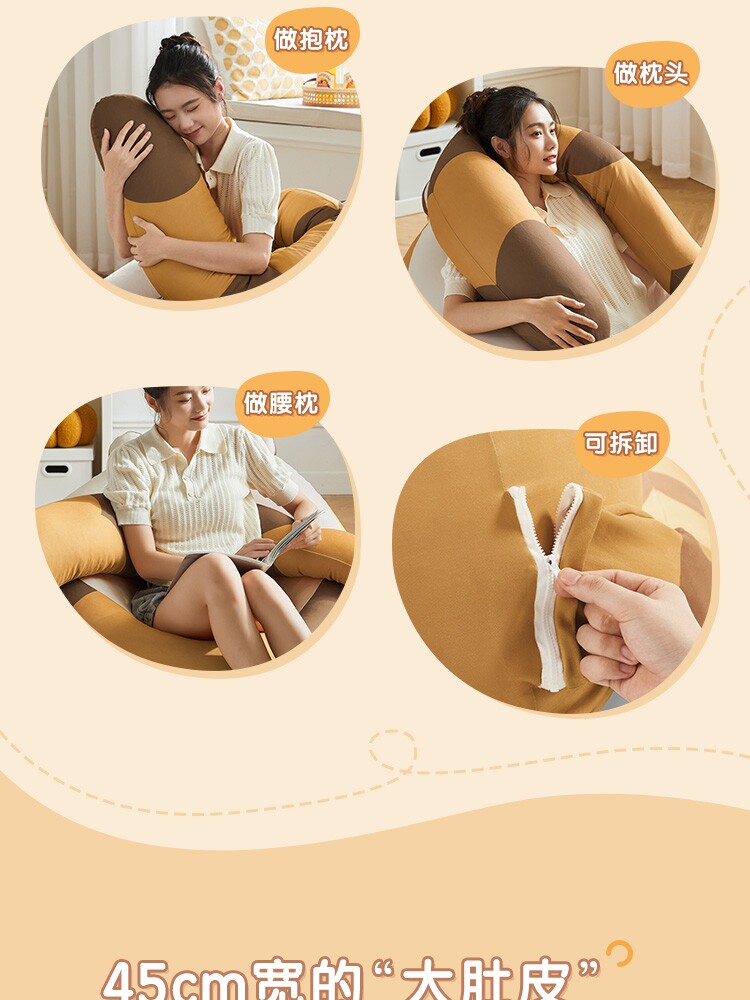 做抱枕

做枕头

做腰枕

可拆卸

45cm宽的“大肚皮”