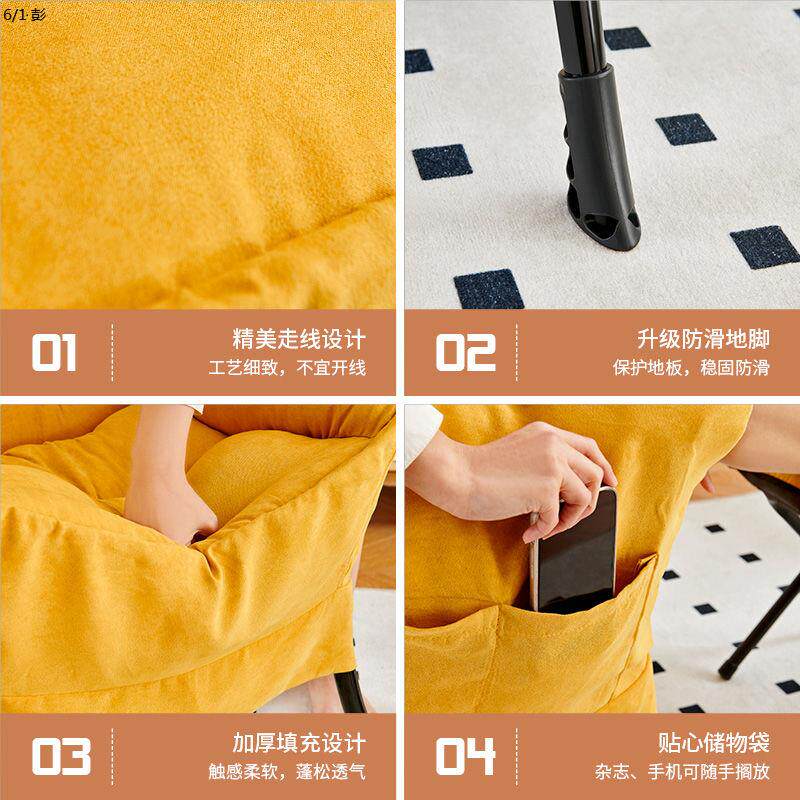 6/1·彭

01
精美走线设计
工艺细致，不宜开线

02
升级防滑地脚
保护地板，稳固防滑

03
加厚填充设计
触感柔软，蓬松透气

04
贴心储物袋
杂志、手机可随手搁放