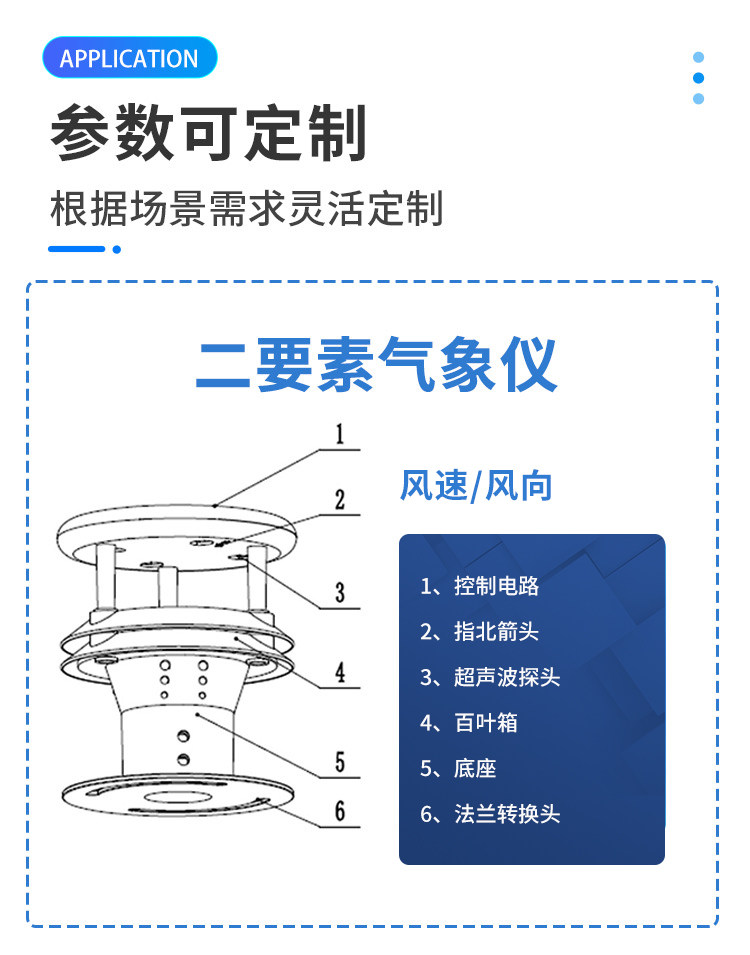 APPLICATION

参数可定制

根据场景需求灵活定制

二要素气象仪

1
2
3
4
5
6

风速/风向

1、控制电路
2、指北箭头
3、超声波探头
4、百叶箱
5、底座
6、法兰转换头