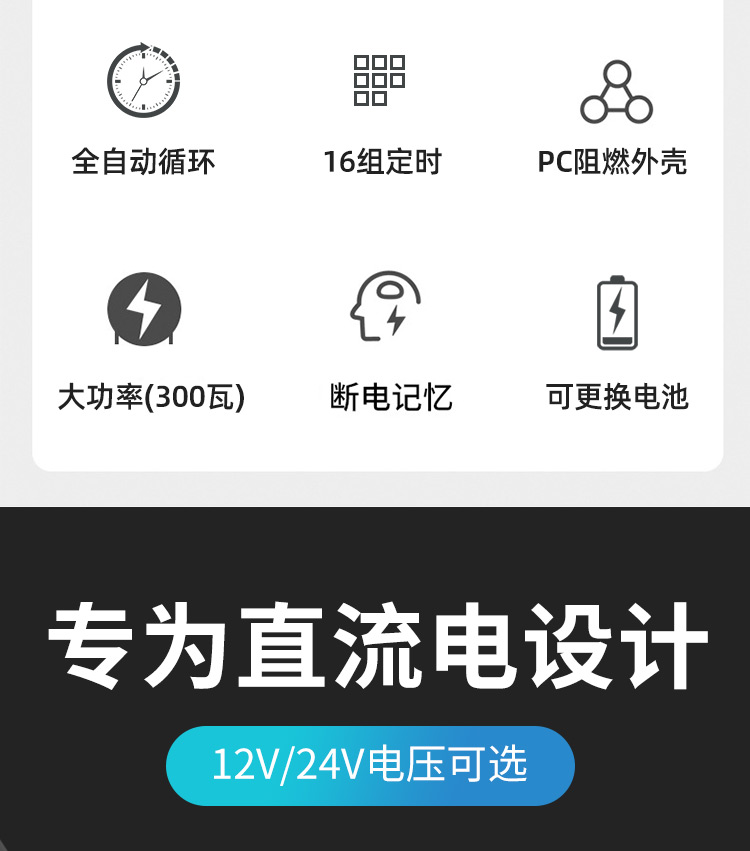 全自动循环

16组定时

PC阻燃外壳

大功率(300瓦)

断电记忆

可更换电池

专为直流电设计

12V/24V电压可选