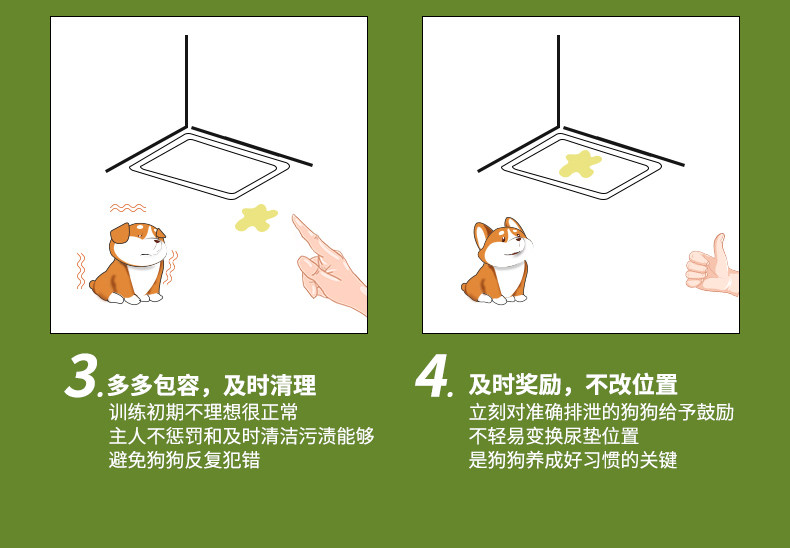 3. 多多包容，及时清理
训练初期不理想很正常
主人不惩罚和及时清洁污渍能够
避免狗狗反复犯错

4. 及时奖励，不改位置
立刻对准确排泄的狗狗给予鼓励
不轻易变换尿垫位置
是狗狗养成好习惯的关键